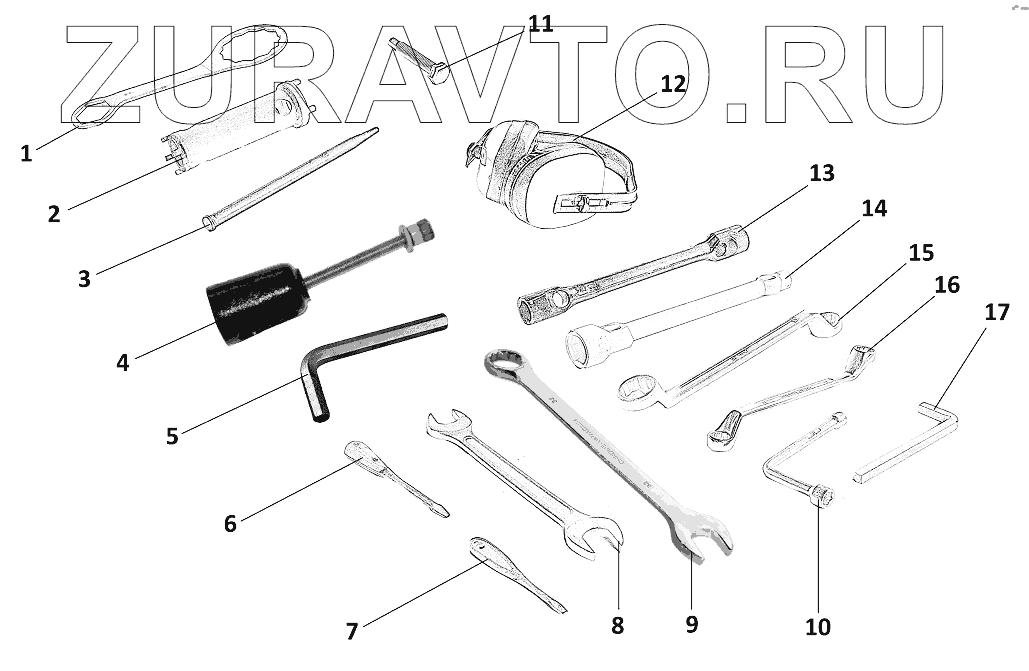 ZURAVTO.RU

1
2
3
4
5
6
7
8
9
10
11
12
13
14
15
16
17