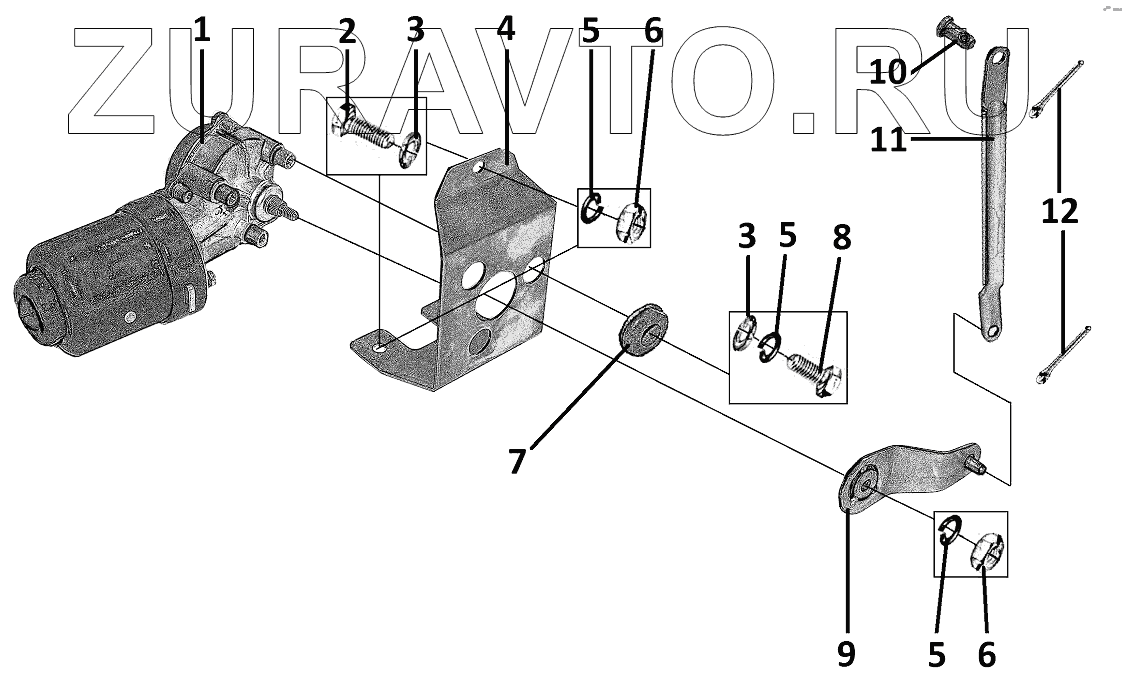 ZURAVTO.RU

1
2
3
4
5
6
10
11
12
3
5
8
7
9
5
6