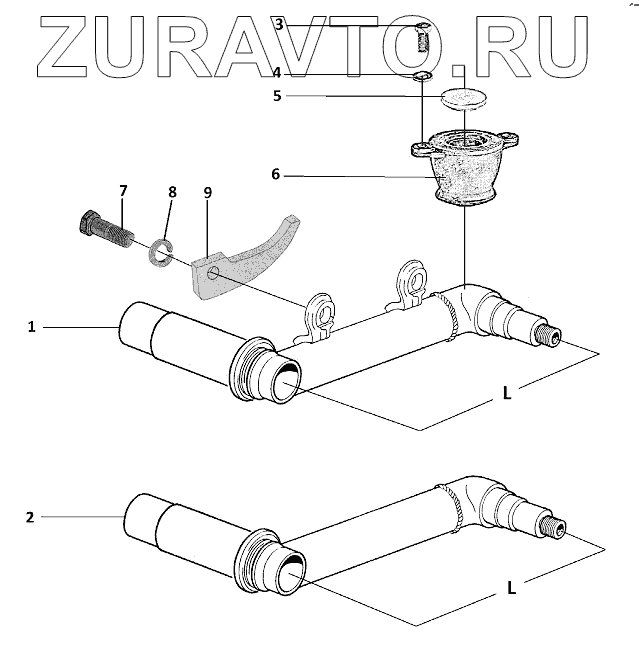 ZURAVTO.RU

3
4
5
6
7
8
9
1
L
2
L