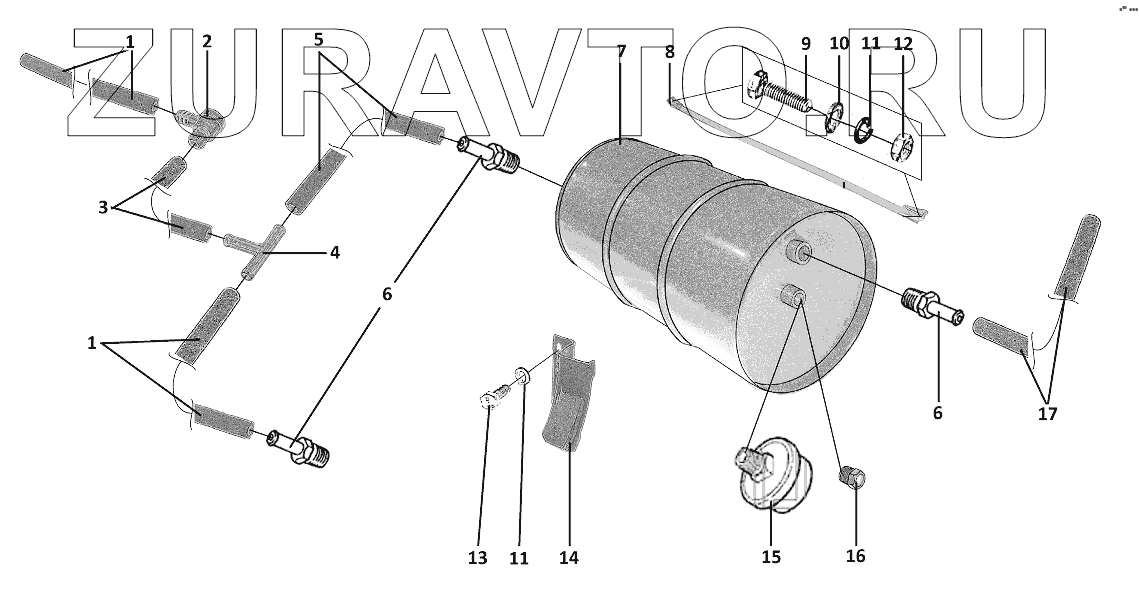 ZURAVTO.RU

1
2
5
7
8
9
10
11
12
3
4
6
1
6
17
13
11
14
15
16