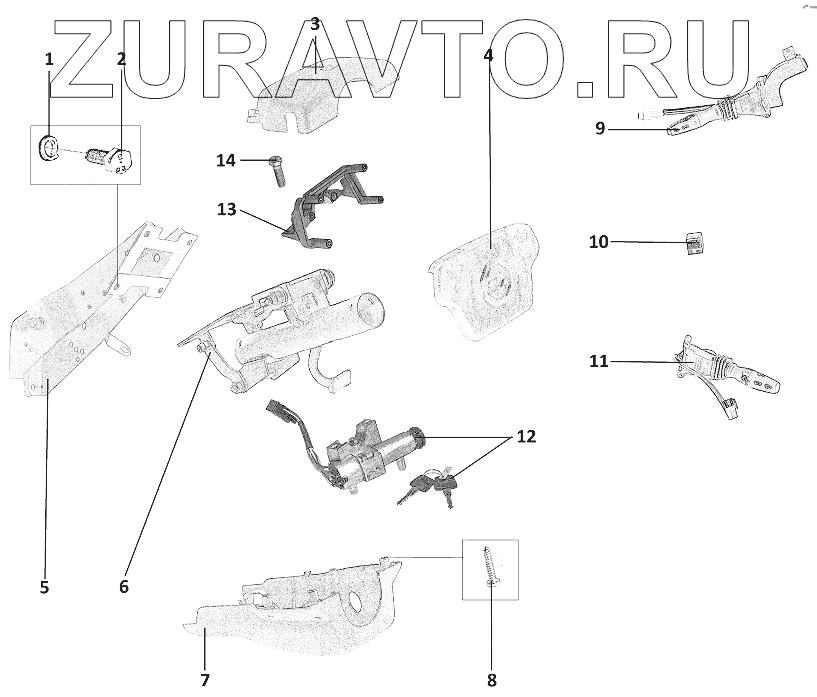 ZURAVTO.RU

1
2
3
4
9
14
13
10
11
12
5
6
7
8