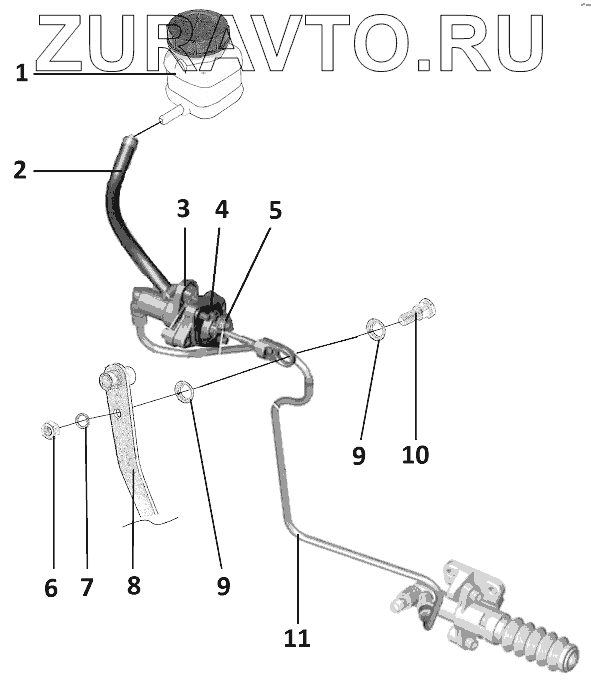 ZURAVTO.RU

1
2
3
4
5
9
10
6
7
8
9
11