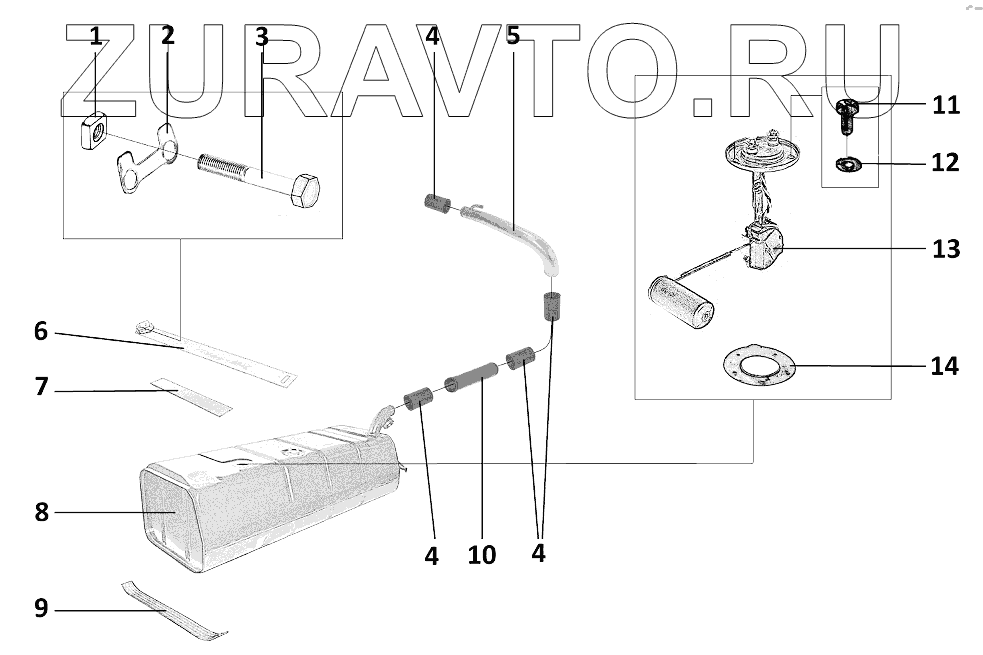 ZURAVTO.RU

1
2
3
4
5
11
12
13
6
7
14
8
4
10
4
9