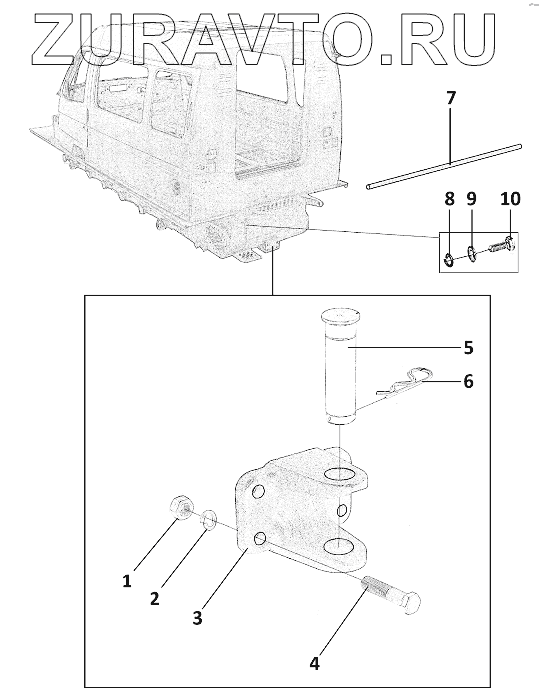 ZURAVTO.RU

7

8 9 10

5

6

1

2

3

4