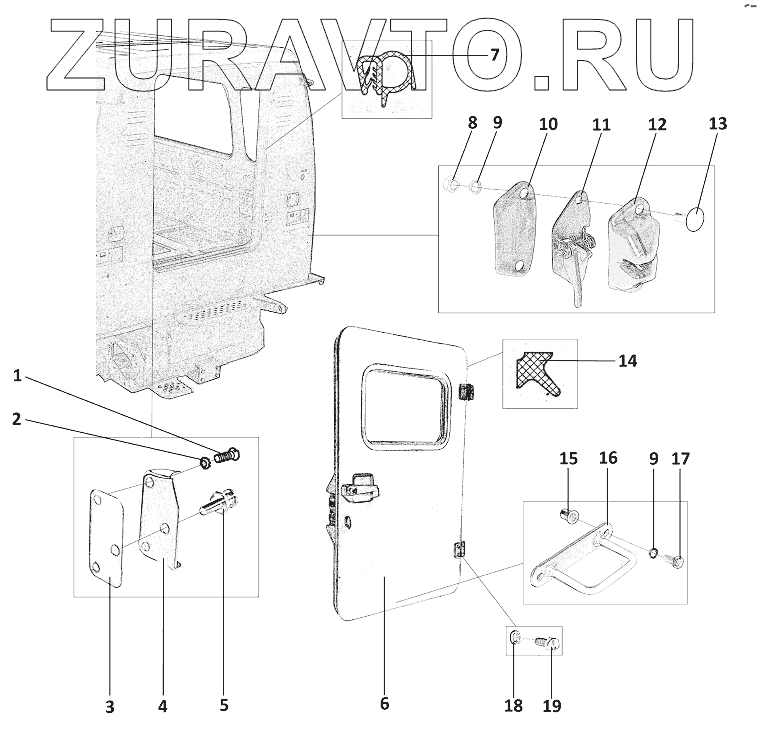 ZURAVTO.RU

7

8 9 10 11 12 13

14

1

2

15 16 9 17

3 4 5

6

18 19