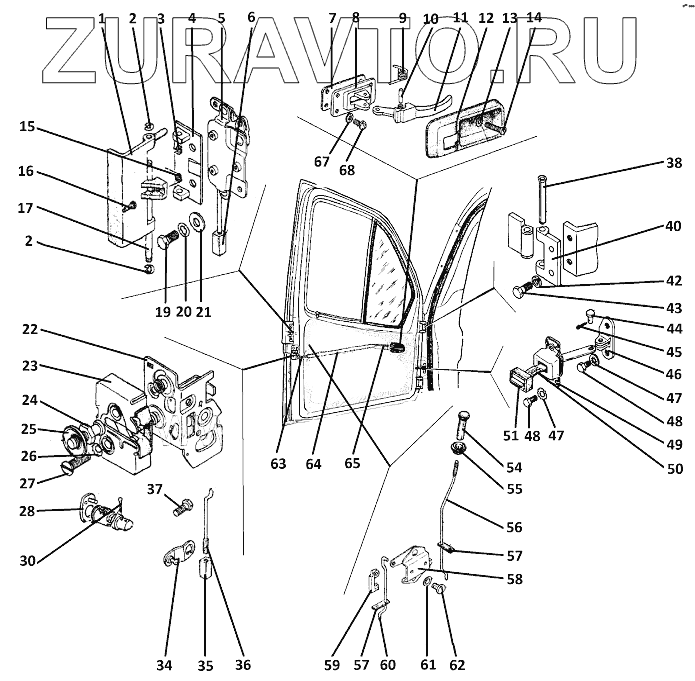 ZURAVTO.RU

1 2 3 4 5 6 7 8 9 10 11 12 13 14

15
16
17
2
19 20 21
67 68
38
40
42
43
44
45
46
47
48
49
50
51 48 47
22
23
24
25
26
27
28
30
37
34 35 36
63 64 65
54
55
56
57
58
59 57 60 61 62