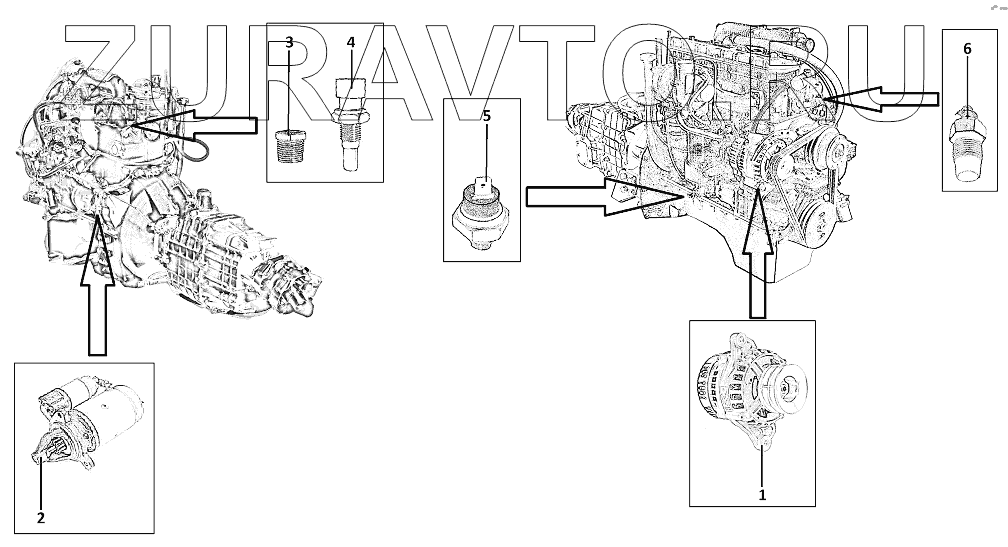 ZURAVTO.RU

3
4
5
6
2
1