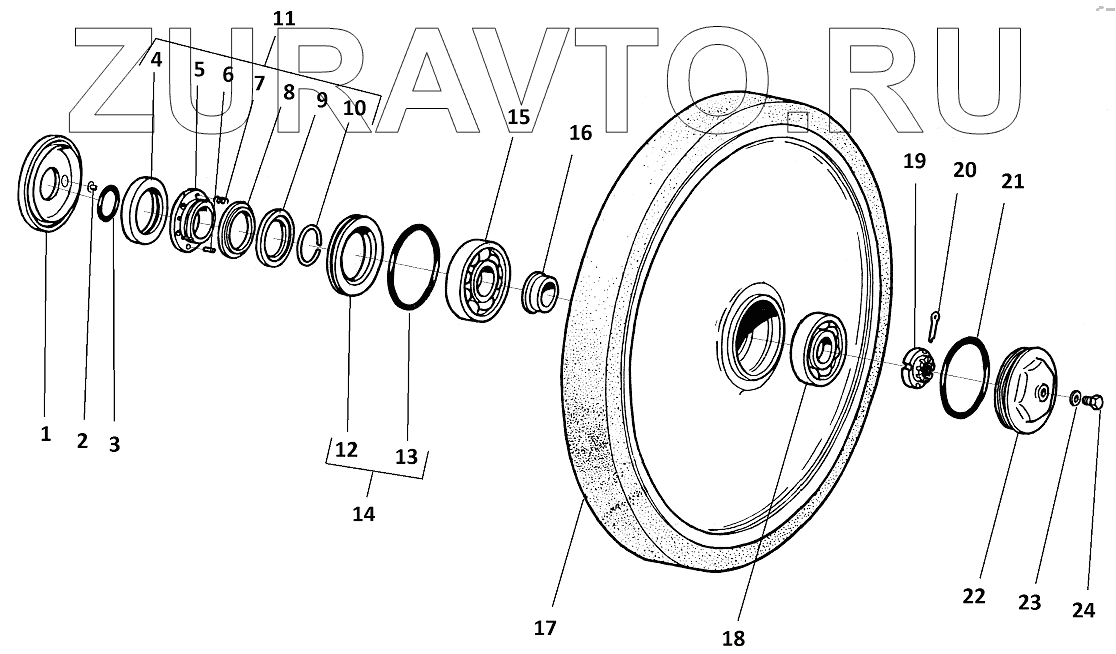 ZURAVTO.RU

11
4
5
6
7
8
9
10
15
16
19
20
21
1
2
3
12
13
14
17
18
22
23
24