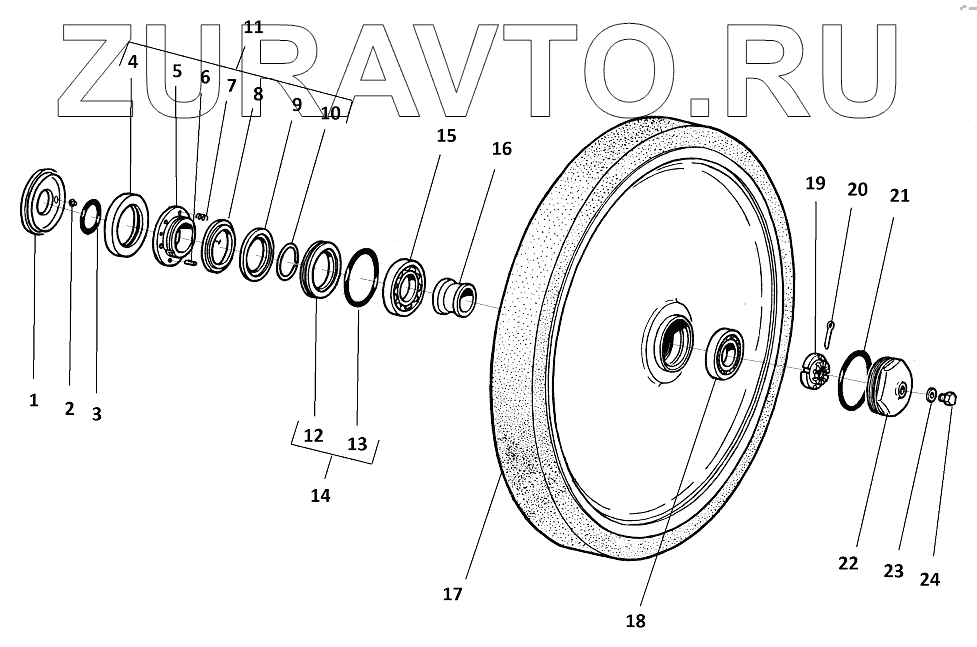 ZURAVTO.RU

11
4
5
6
7
8
9
10
15
16
19
20
21
1
2
3
12
13
14
17
18
22
23
24