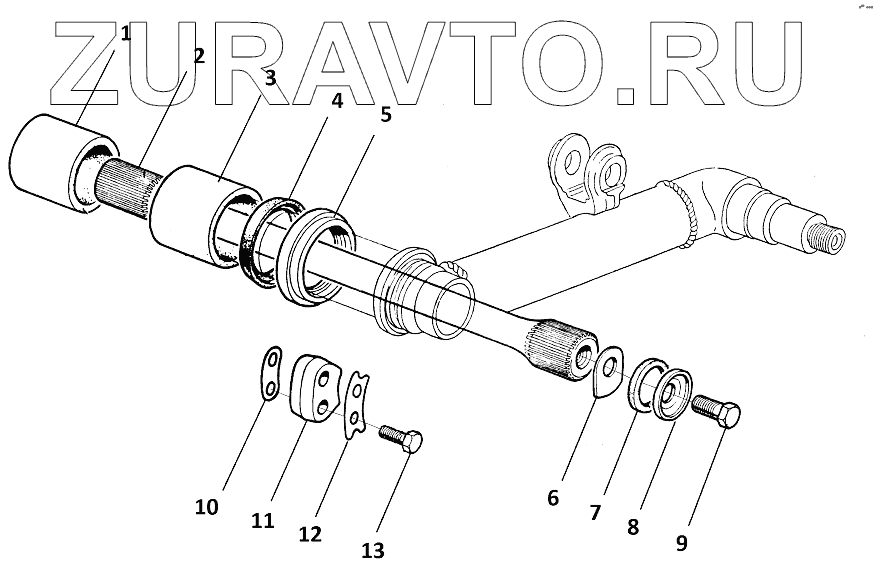 ZURAVTO.RU

1
2
3
4
5
6
7
8
9
10
11
12
13