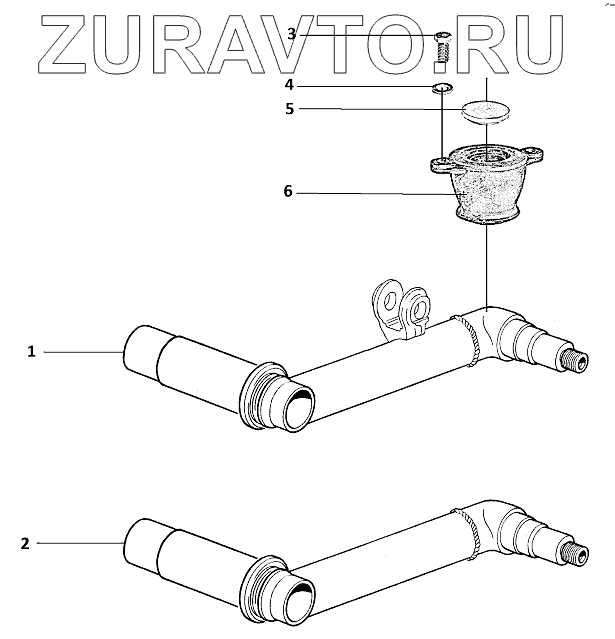 ZURAVTO.RU
3
4
5
6
1
2