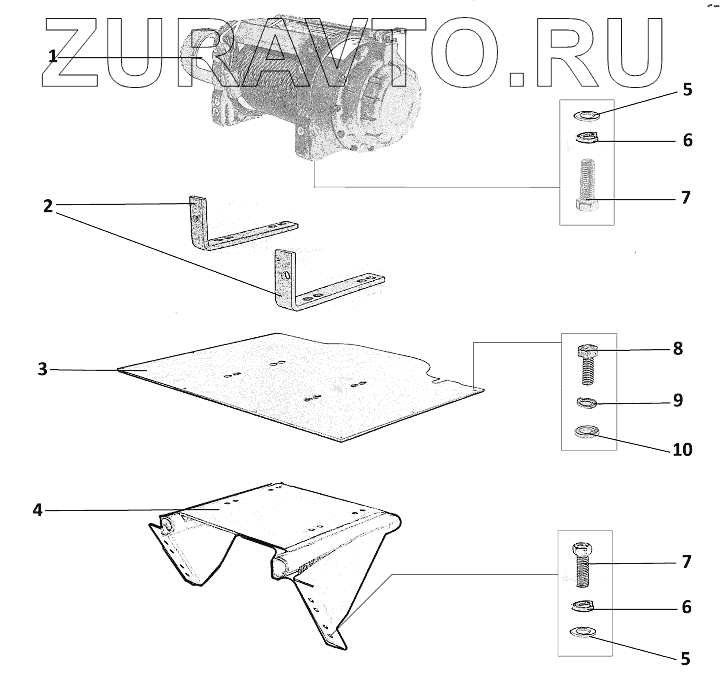 ZURAVTO.RU

1
5
6
7
2
3
8
9
10
4
7
6
5