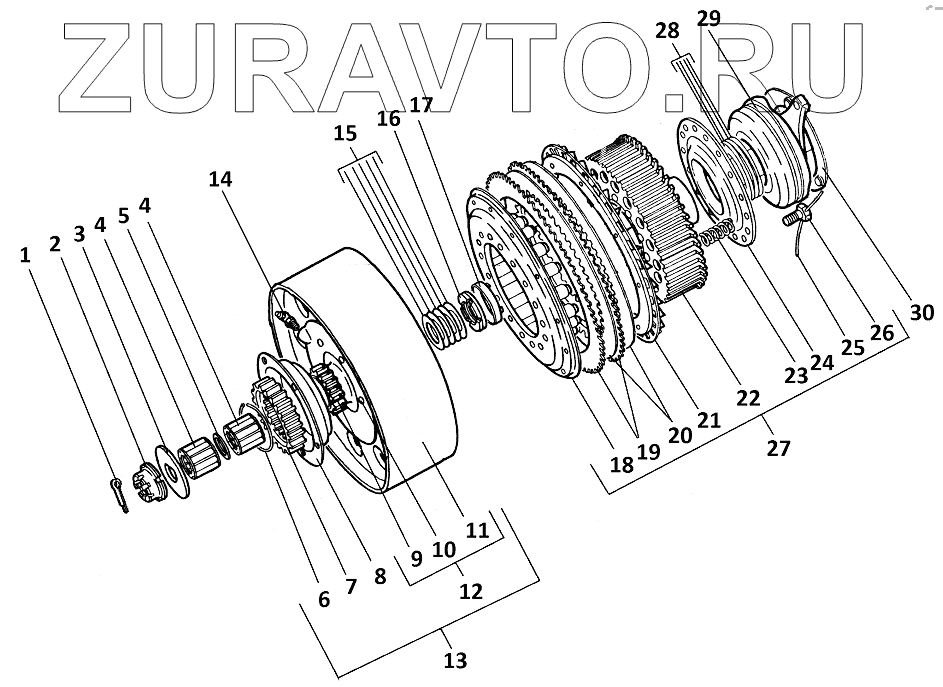 ZURAVTO.RU

1 2 3 4 5 4 14 15 16 17 28 29 30 26 25 24 23 22 21 20 19 18 27 6 7 8 9 10 11 12 13