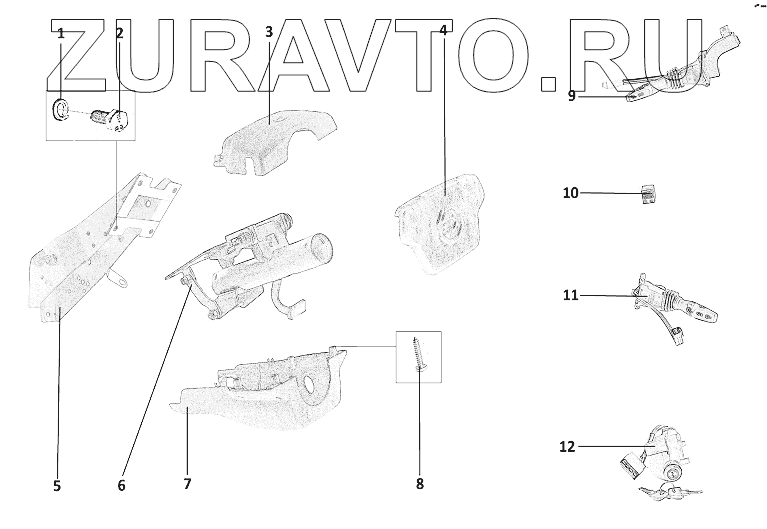 ZURAVTO.RU
1
2
3
4
9
10
11
12
5
6
7
8