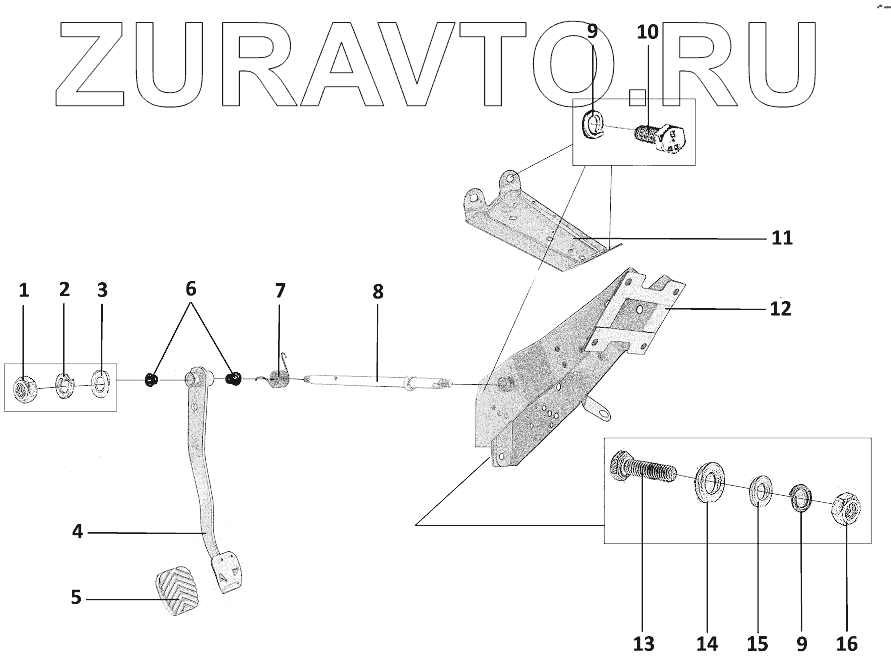 ZURAVTO.RU

9
10
11
12
1
2
3
6
7
8
4
5
13
14
15
9
16