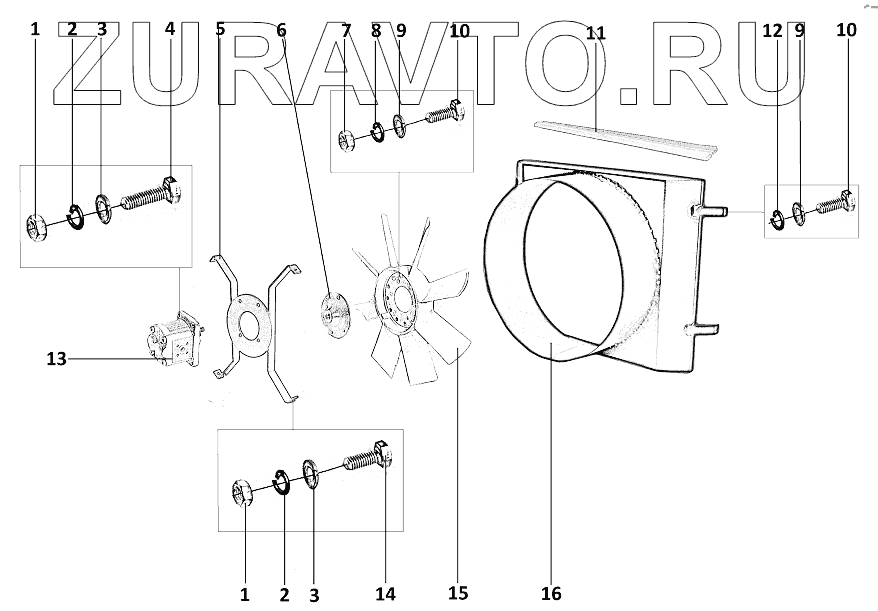 ZURAVTO.RU

1 2 3 4 5 6 7 8 9 10 11 12 9 10

13

1 2 3 14 15 16