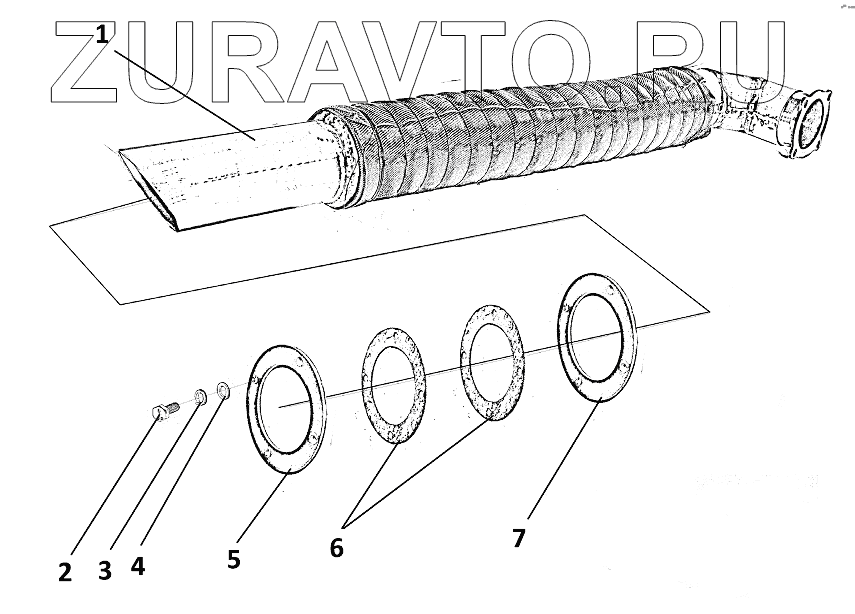 ZURAVTO.RU

1

2 3 4 5 6 7