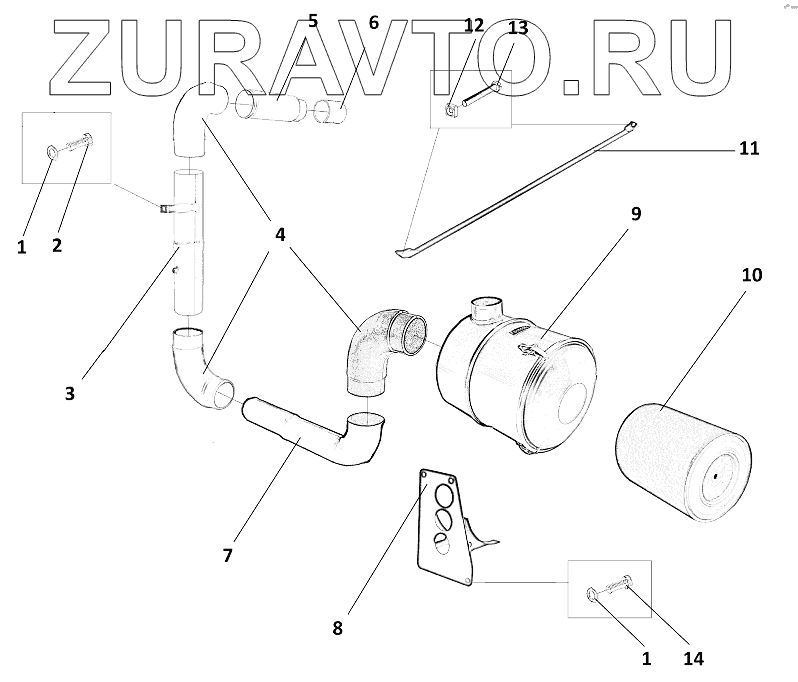 ZURAVTO.RU

5
6
12
13
11
1
2
4
9
10
3
7
8
1
14