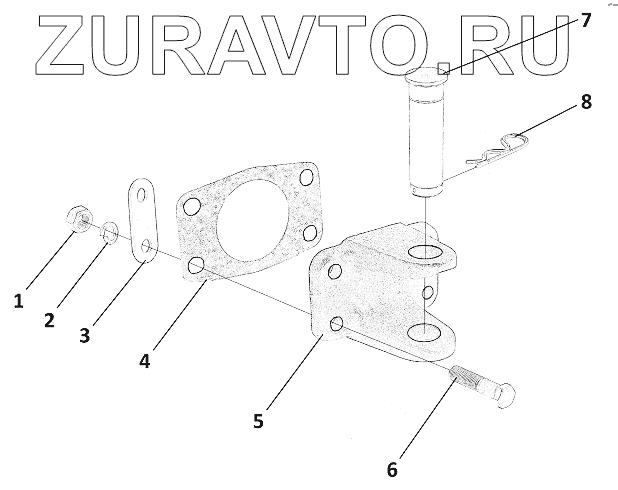 ZURAVTO.RU

7
8
1
2
3
4
5
6