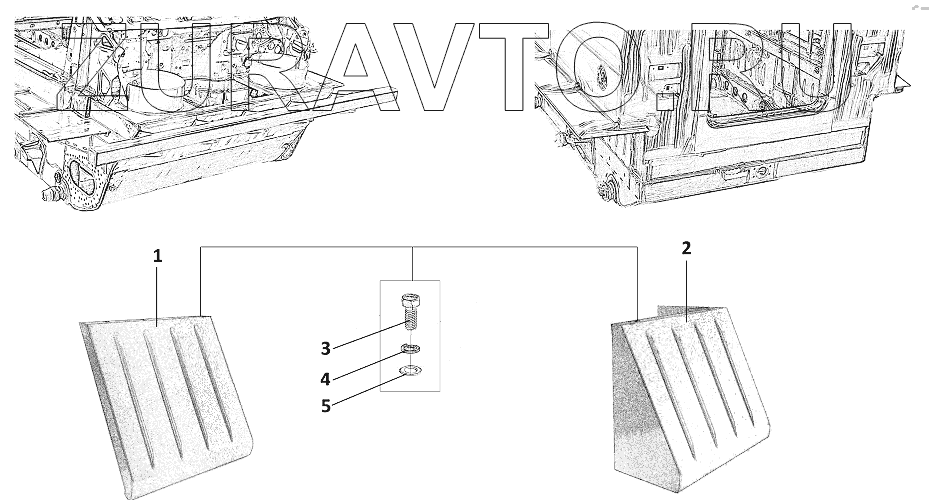 KURAVTO.RU

1
2
3
4
5