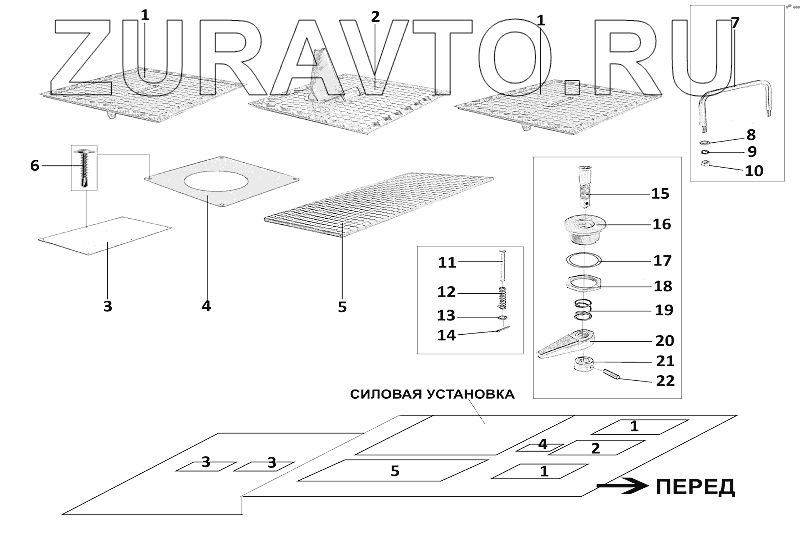 ZURAVTO.RU

1 2 1 7

8
9
10

6

15

16

17

18

19

20

21

22

11

12

13

14

3 4 5

СИЛОВАЯ УСТАНОВКА

1
4 2
3 3 5 1

ПЕРЕД