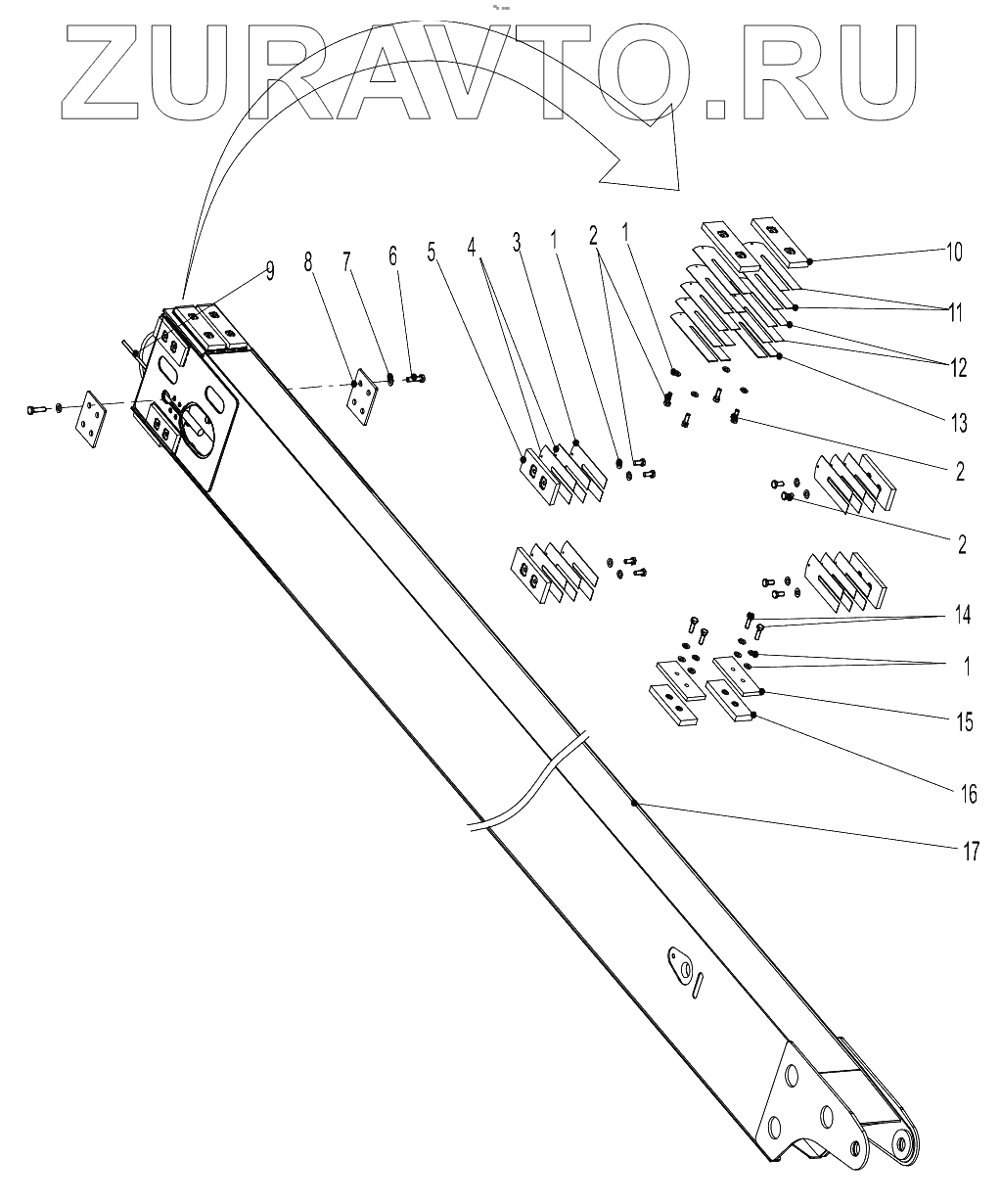 ZURAVTO.RU

9
8
7
6
5
4
3
1
2
1
10
11
12
13
2
2
14
1
15
16
17