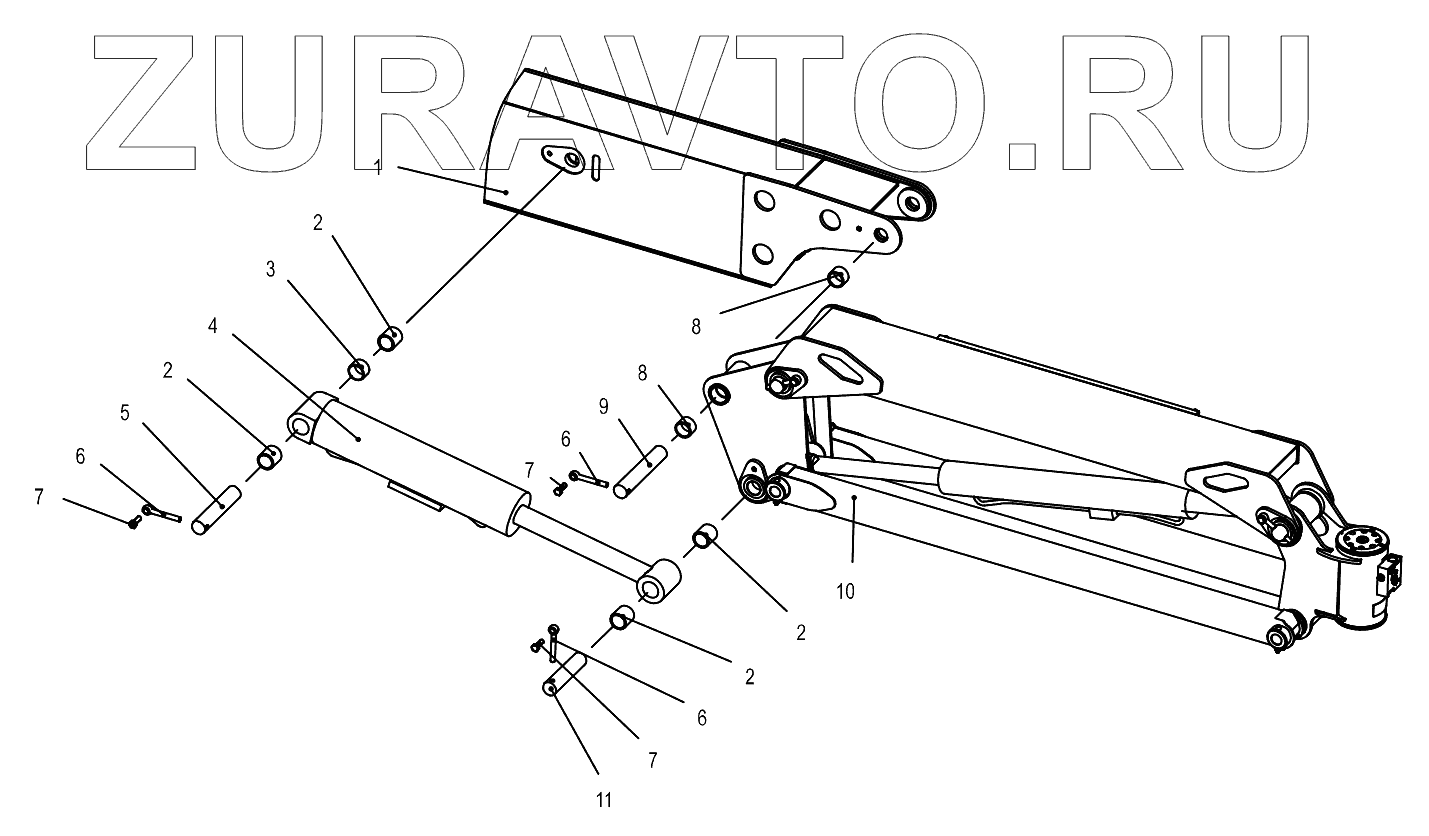 ZURAVTO.RU

1
2
3
4
2
5
6
7
8
8
9
6
7
10
2
2
6
7
11