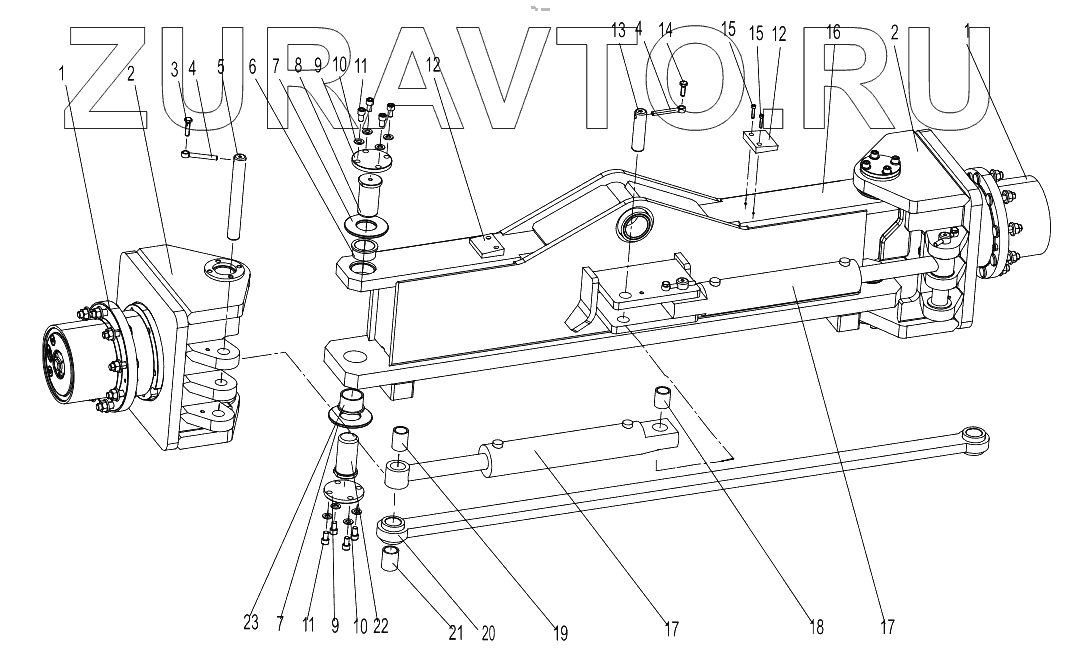 ZURAVTO.RU

1 2 3 4 5 6 7 8 9 10 11 12 13 4 14 15 15 12 16 2 1

23 7 11 9 10 22 21 20 19 17 18 17