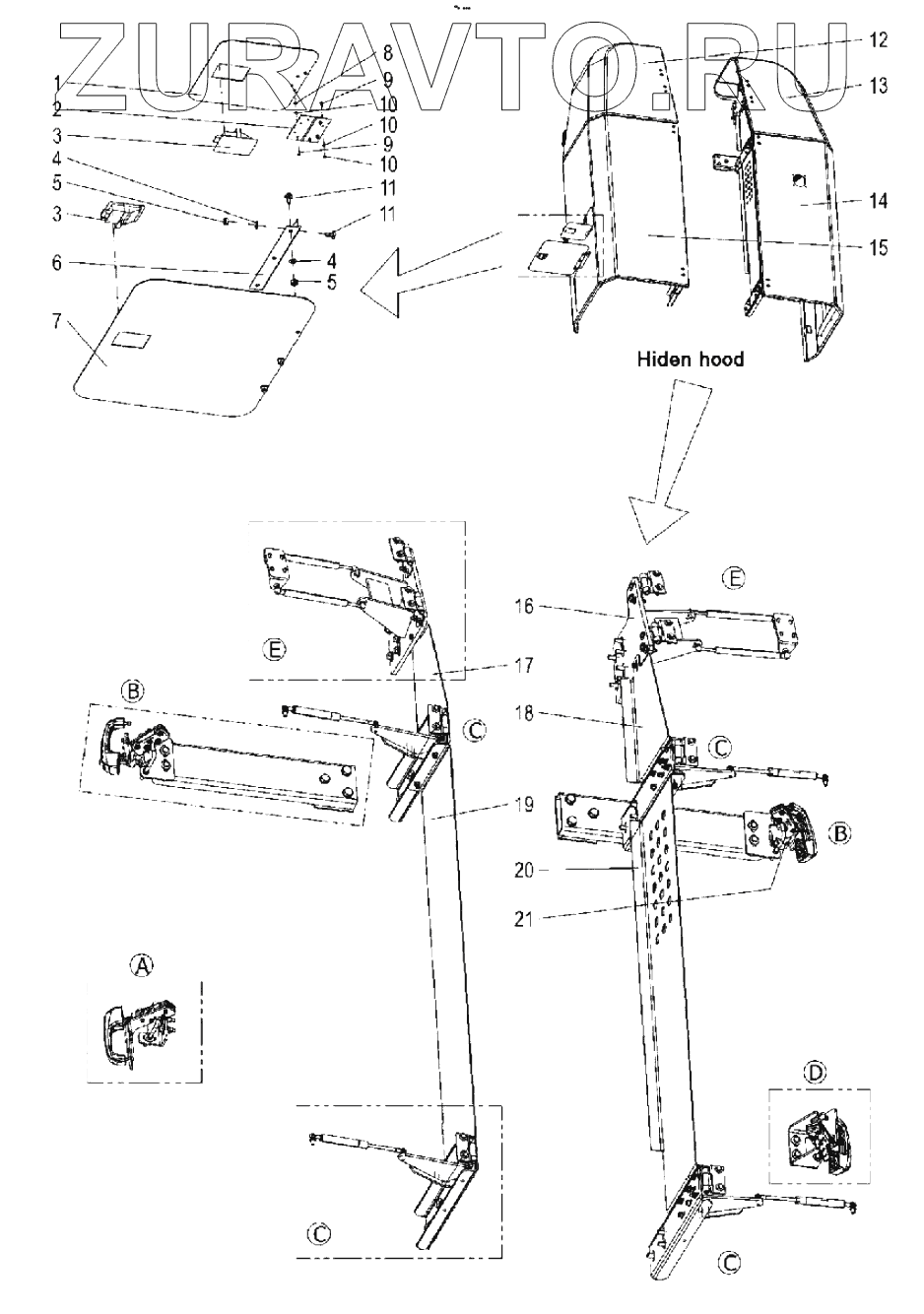 ZURAVTO.RU

1
2
3
4
5
3
6
7
8
9
10
10
9
10
11
11
4
5
12
13
14
15
Hiden hood

E
B
C
17
19
A
C

16
E
18
C
B
20
21
D
C