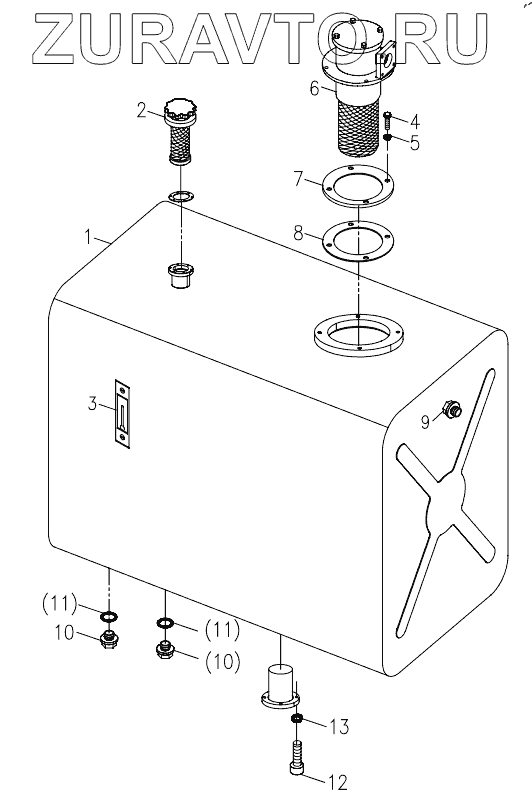 ZURAVTO.RU

2
6
4
5
7
8
1
3
9
(11)
10
(11)
(10)
13
12