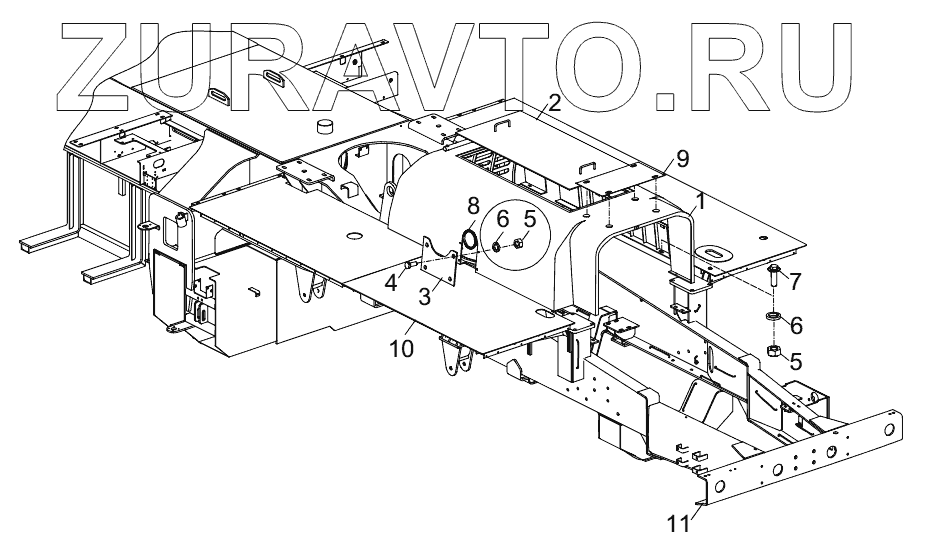 ZURAVTO.RU

2
9
1
8
6
5
4
3
7
6
5
10
11