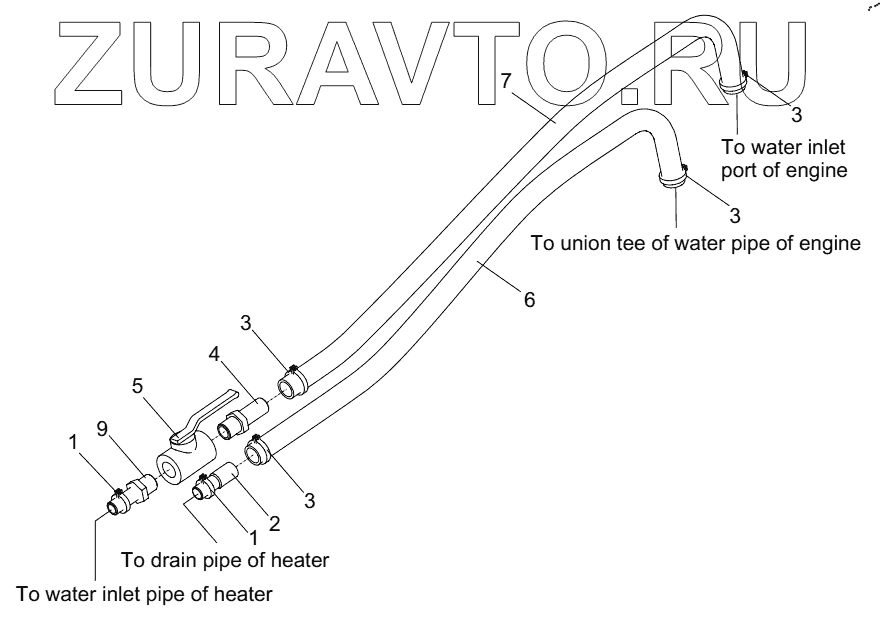 ZURAVTO.RU

7

3

To water inlet port of engine

3

To union tee of water pipe of engine

6

3

4

5

1

9

3

2

1

To drain pipe of heater

To water inlet pipe of heater