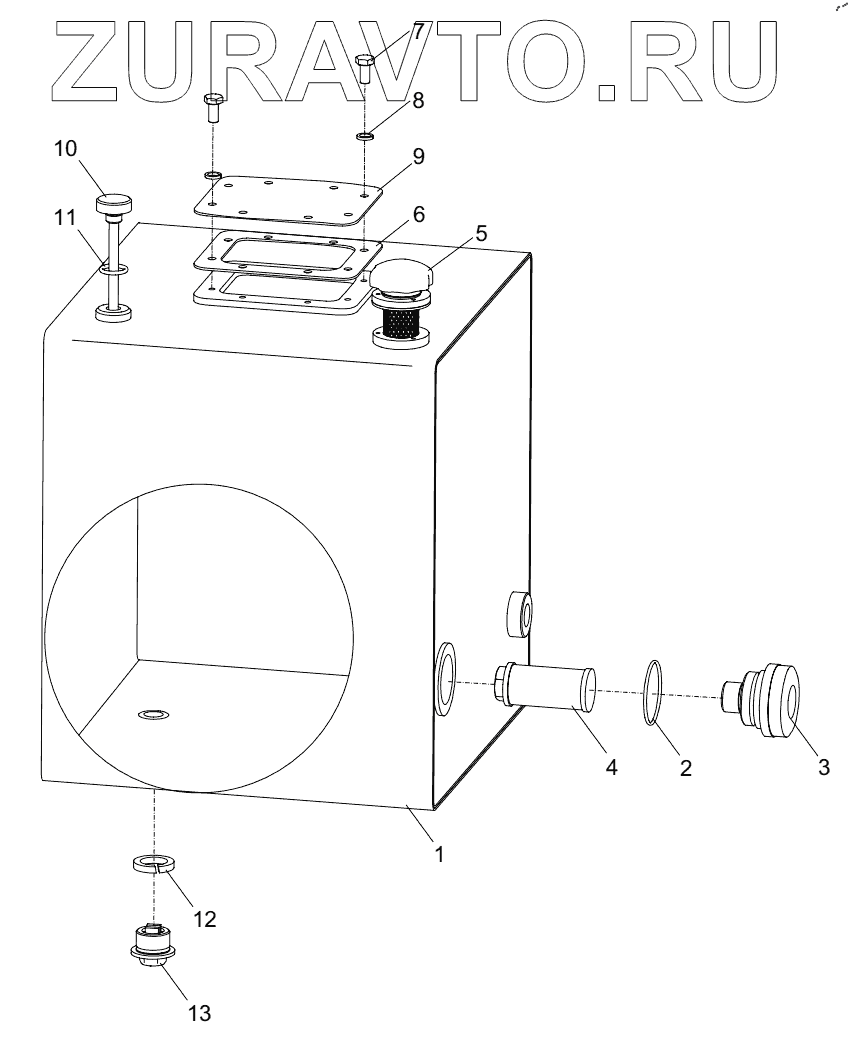 ZURAVTO.RU

7
8
10
9
11
6
5
4
2
3
1
12
13