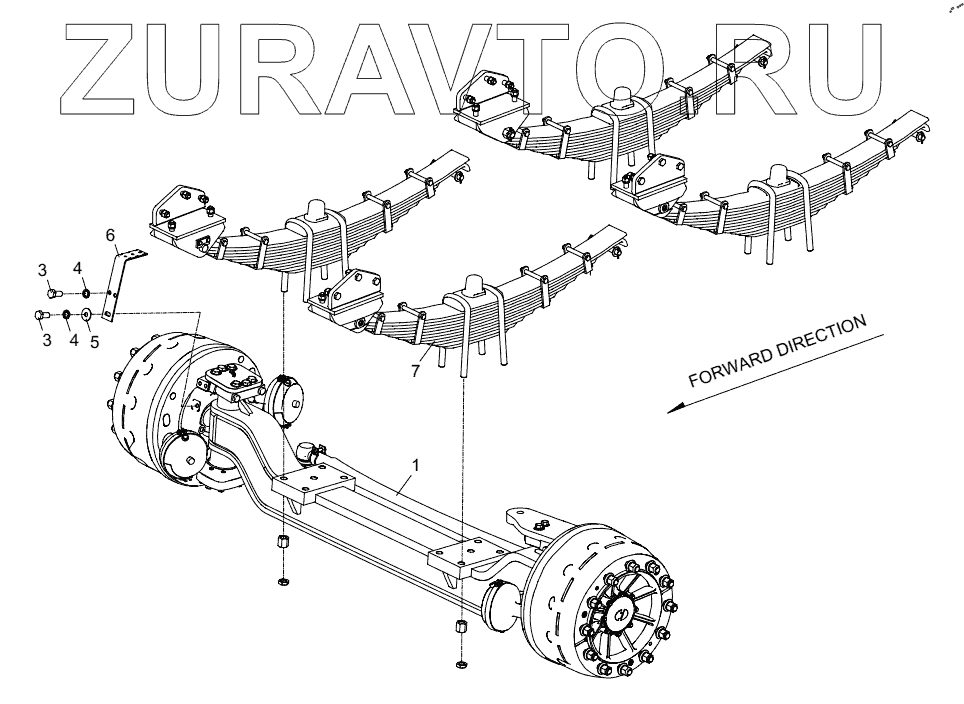 ZURAVTO.RU

6

3

4

3

4

5

7

FORWARD DIRECTION

1