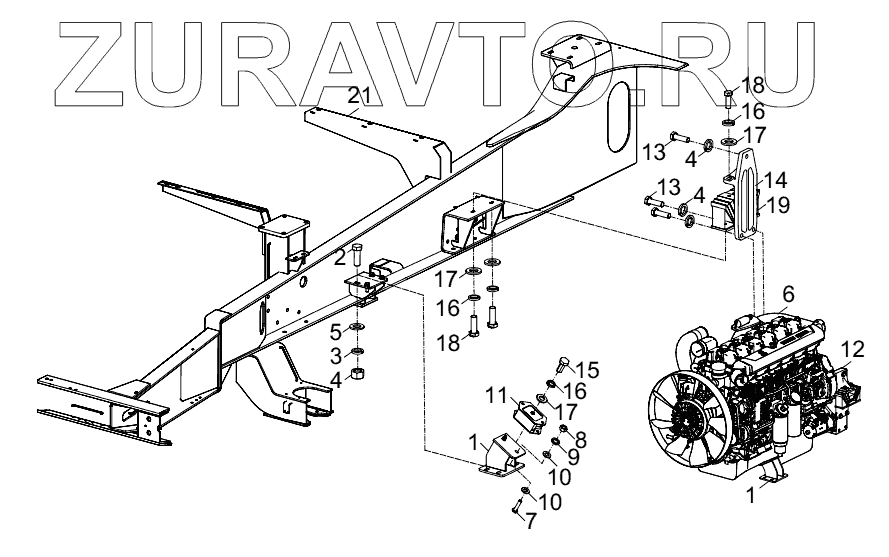 ZURAVTO.RU

21
18
16
17
13
4
14
13
4
19
2
17
16
18
5
3
4
6
12
15
16
11
17
8
9
1
10
10
7
1