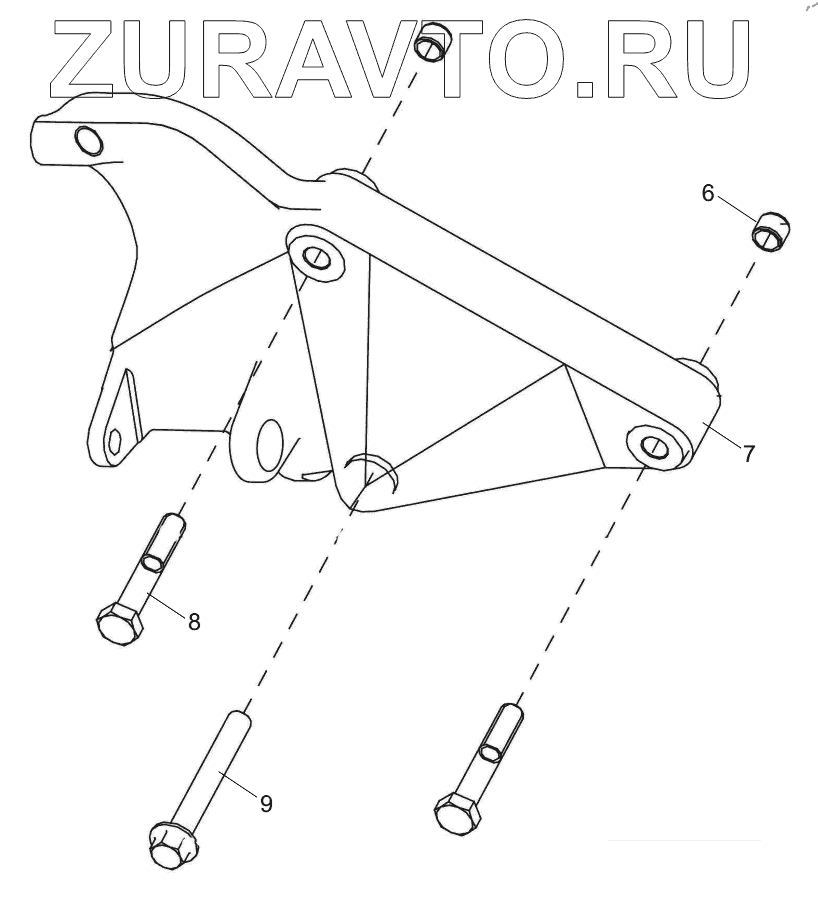 ZURAVTO.RU

6

7

8

9