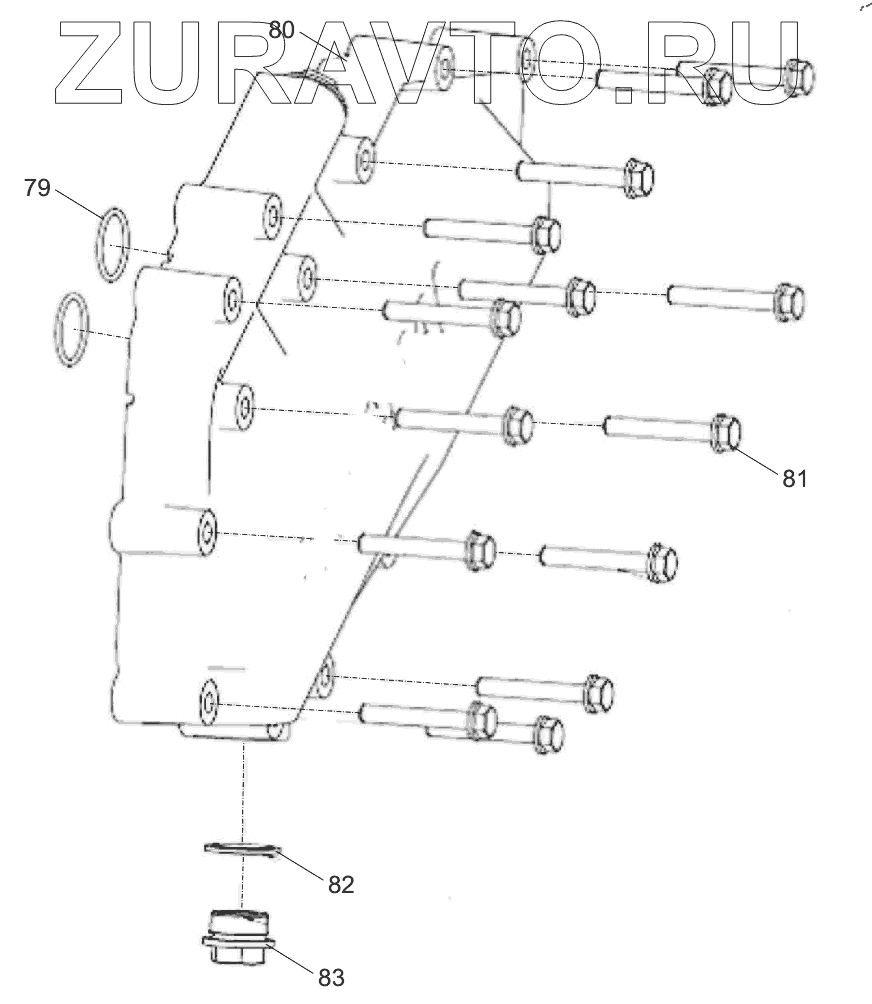 ZURAVTO.RU

80

79

81

82

83