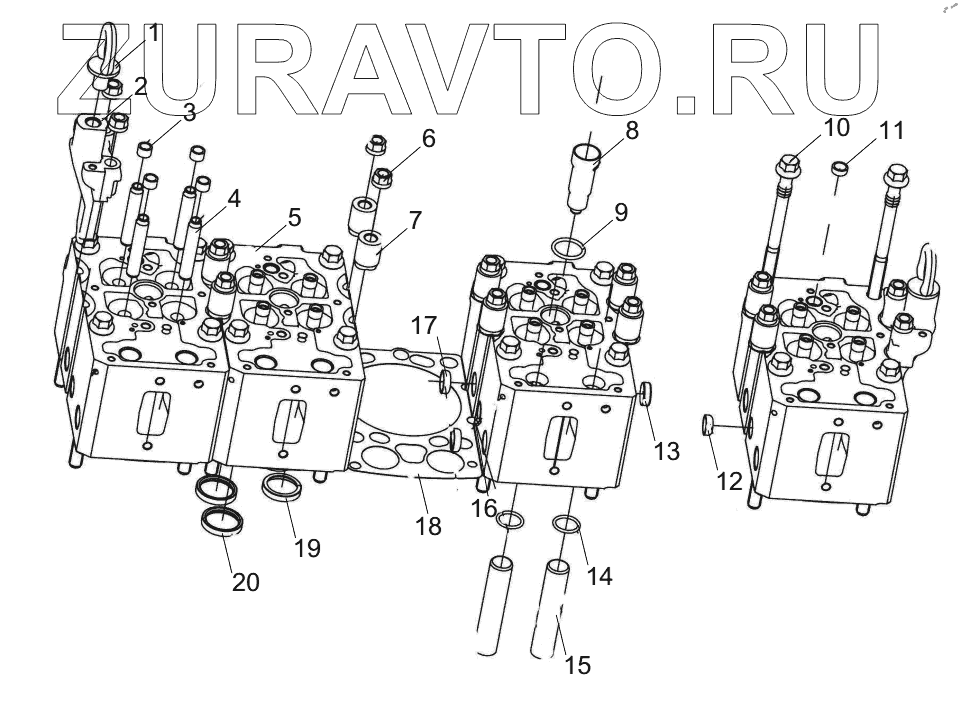 ZURAVTO.RU

1
2
3
4
5
6
7
8
9
10
11
17
13
12
16
18
19
20
14
15