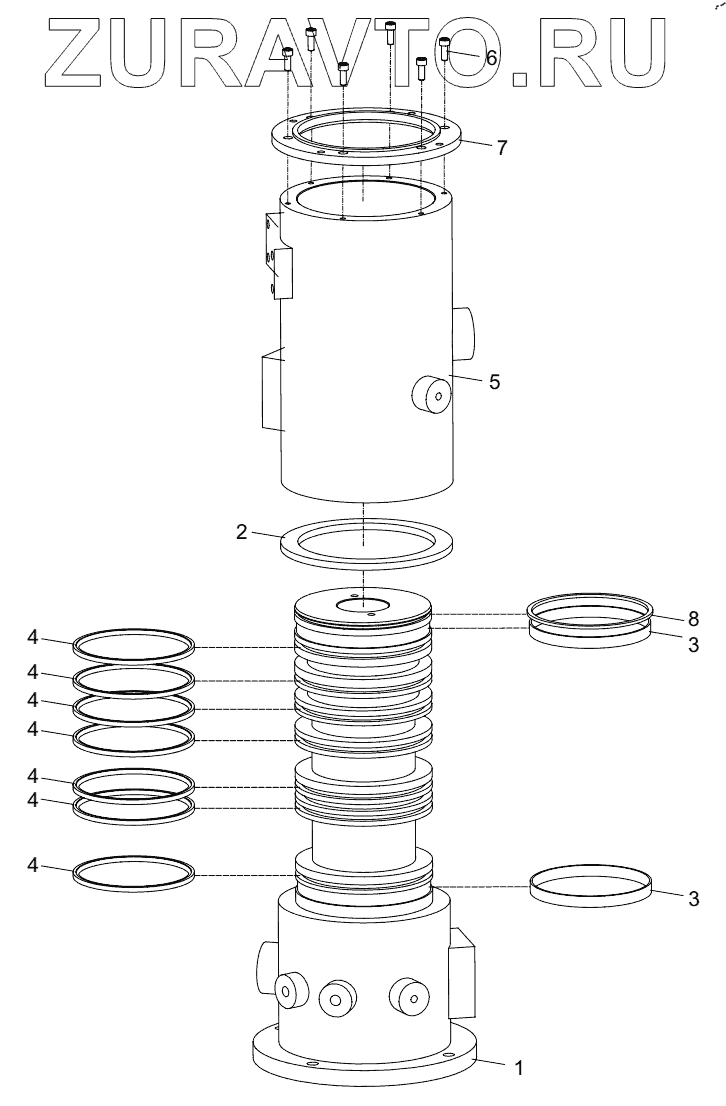 ZURAVTO.RU

6
7
5
2
8
3
4
4
4
4
4
4
4
3
1