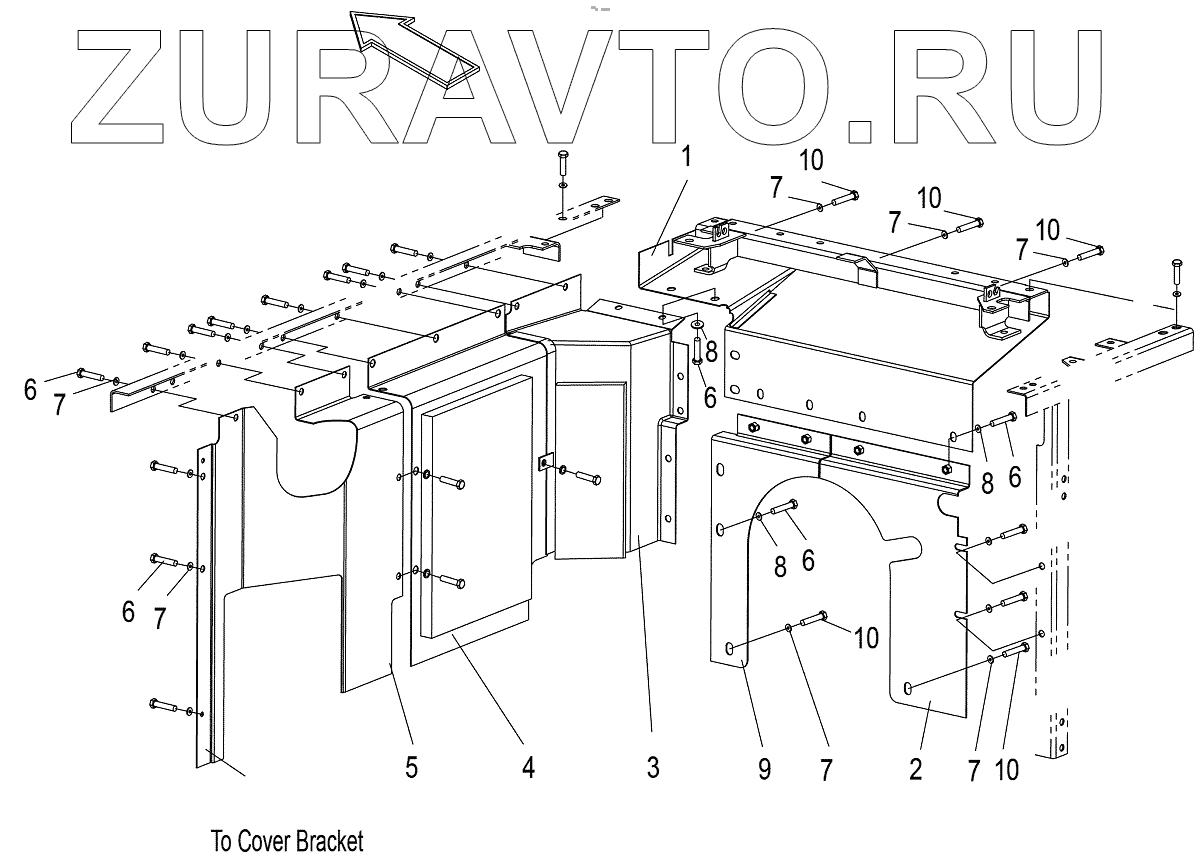 ZURAVTO.RU

1
10
7
10
7
10
7
8
6
6
7
8
6
8
6
6
7
10
5
4
3
9
7
2
7
10

To Cover Bracket