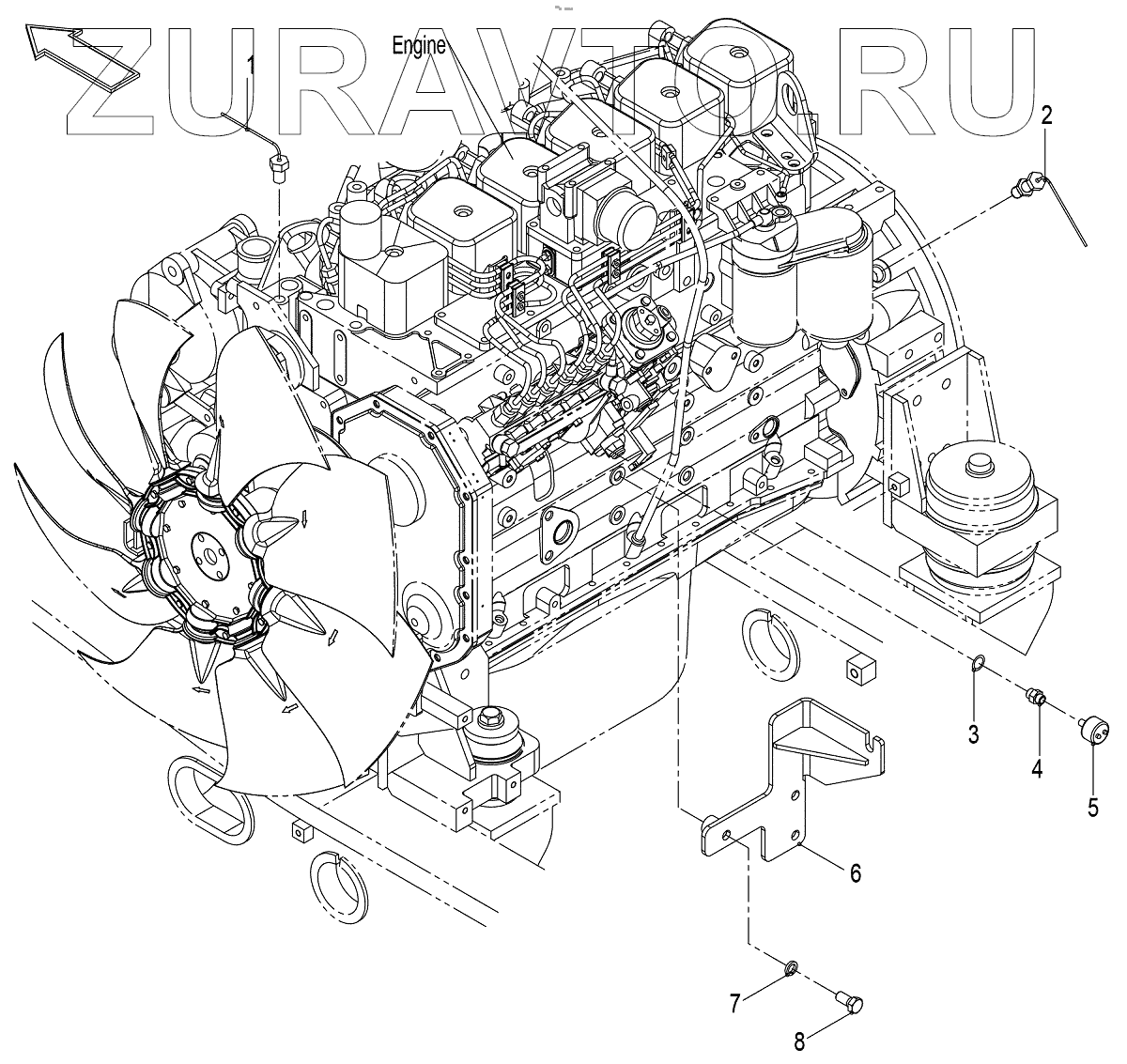 ZURAVTO.RU

Engine

1

2

3

4

5

6

7

8