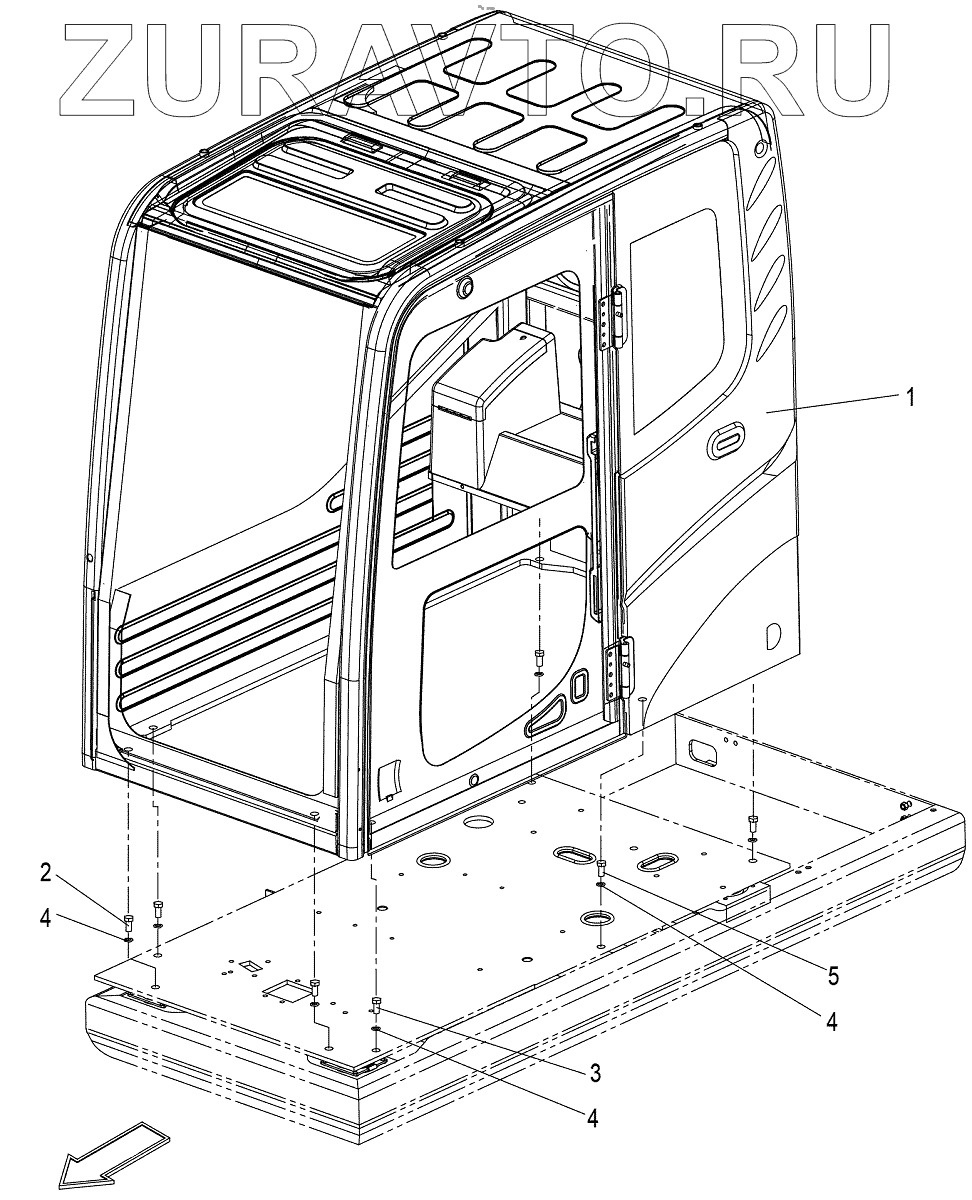 ZURAVTO.RU

1

2

4

5

4

3

4