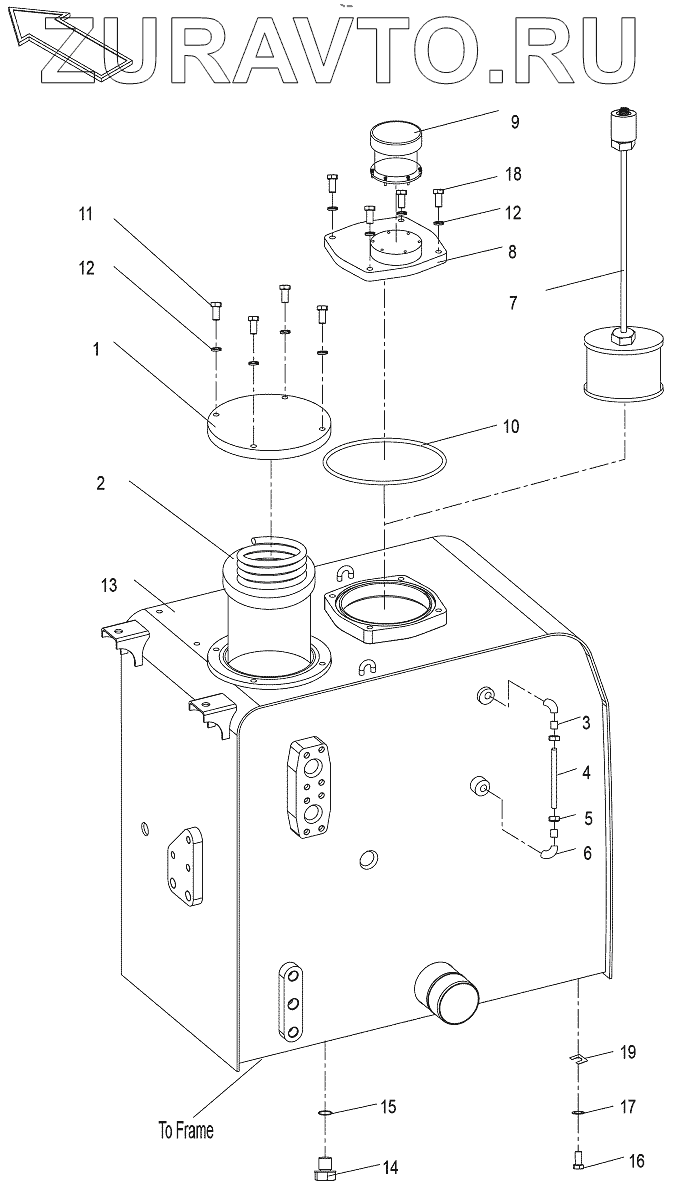 ZURAVTO.RU

9
18
11
12
12
8
7
1
10
2
13
3
4
5
6
19
15
17
To Frame
14
16