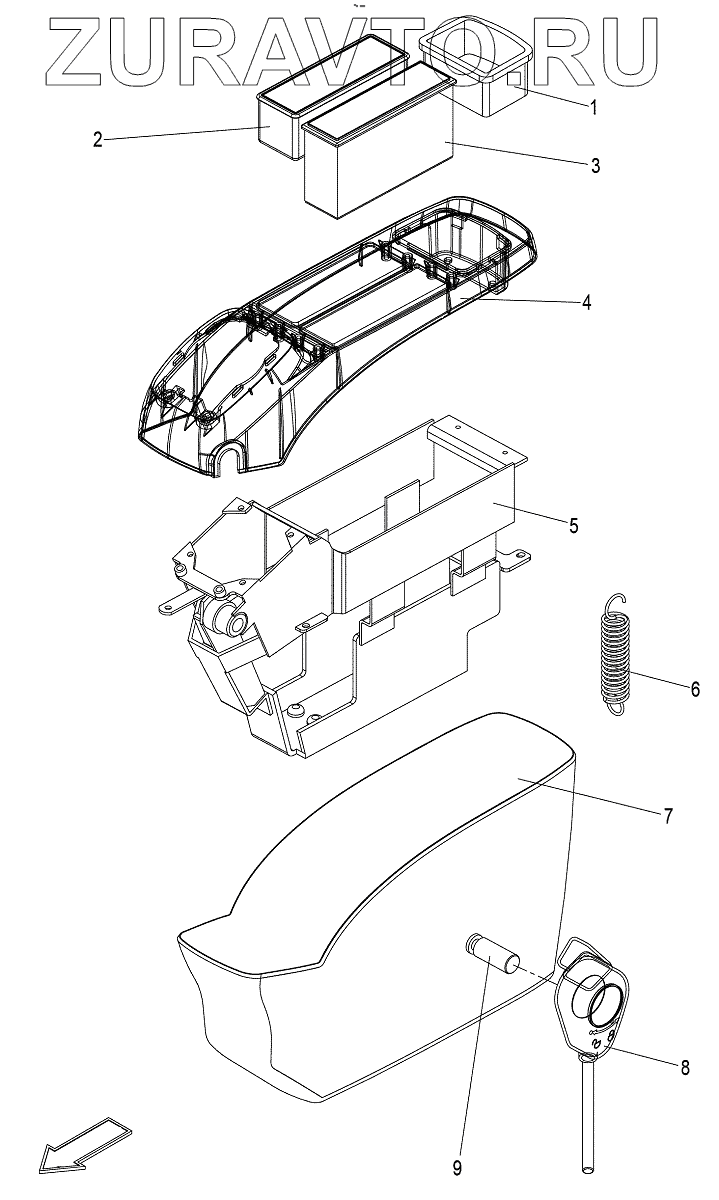 ZURAVTO.RU

1
2
3
4
5
6
7
8
9