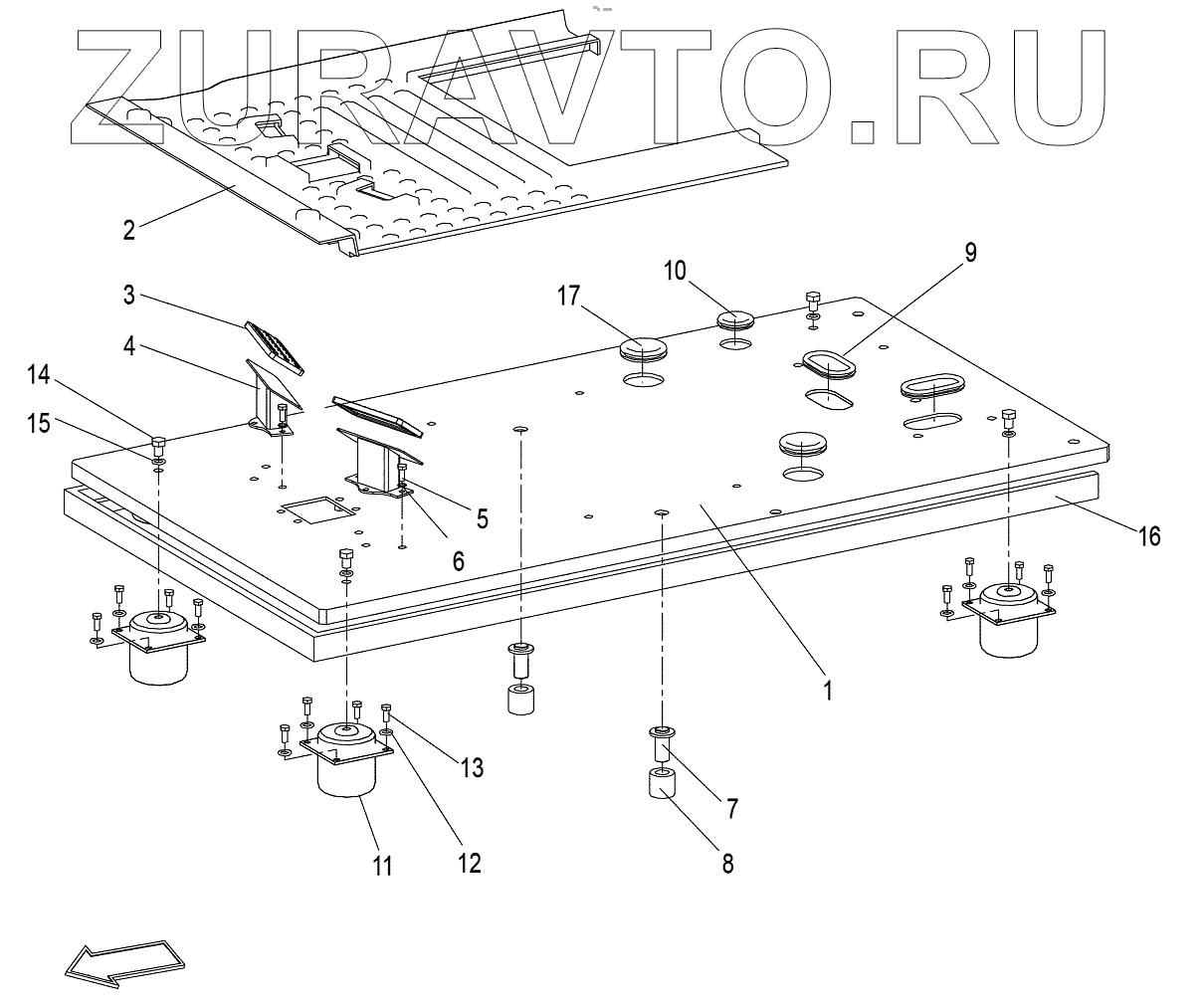 ZURAVTO.RU

2

3

4

14

15

17

10

9

5

6

16

1

13

12

11

7

8