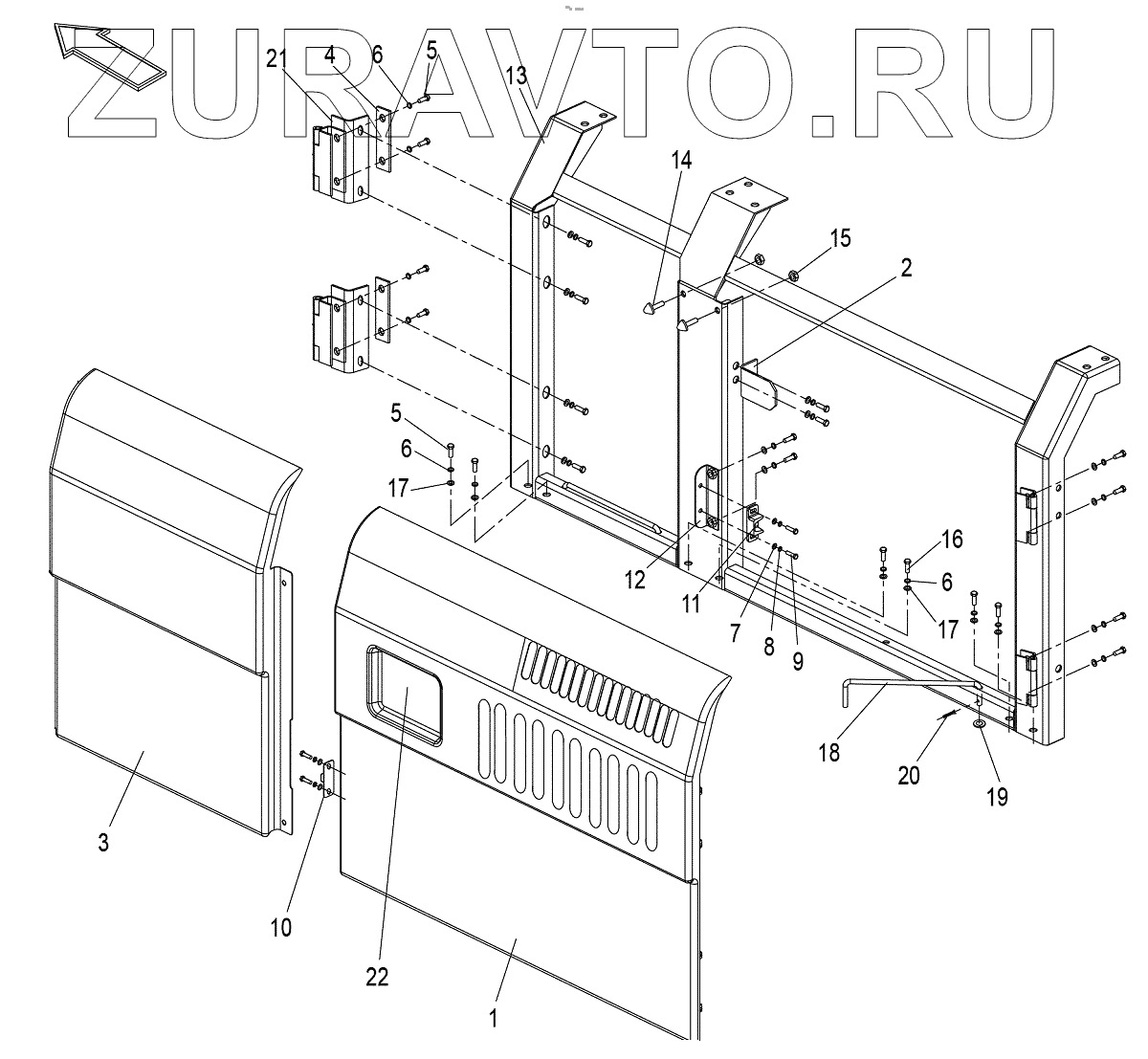 ZURAVTO.RU

21
4
6
5
13
14
15
2
5
6
17
12
11
7
8
9
16
6
17
18
20
19
3
10
22
1