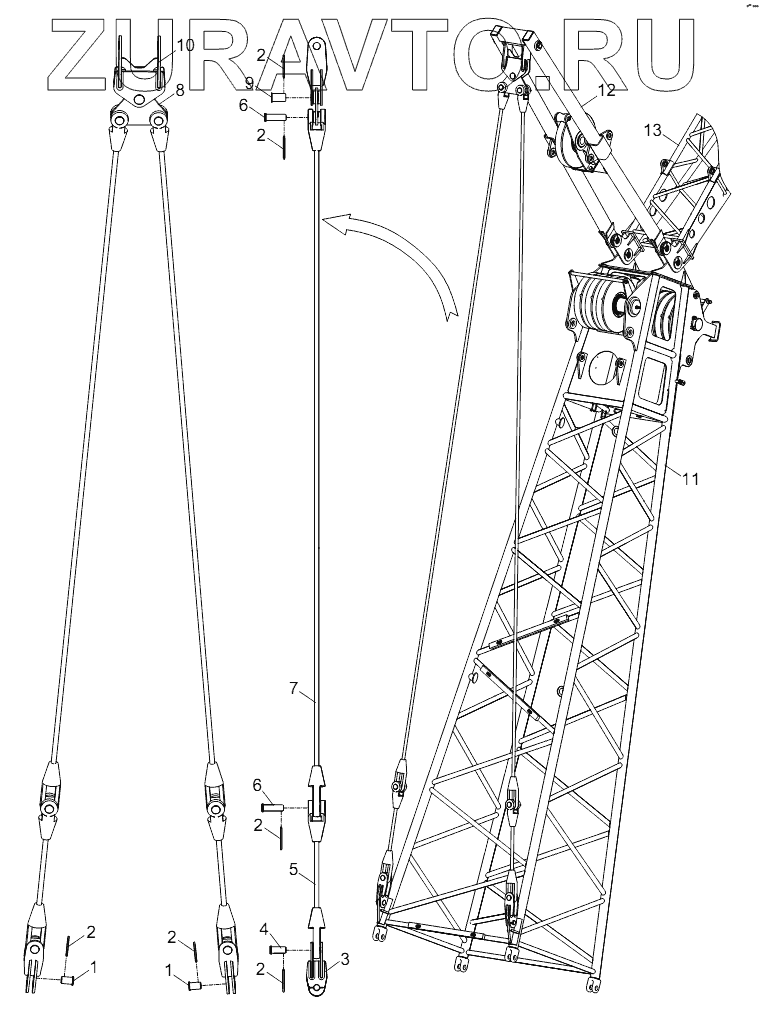 ZURAVTO.RU

10
8
2
9
6
2
12
13
11
7
6
2
5
2
1
2
1
4
2
3