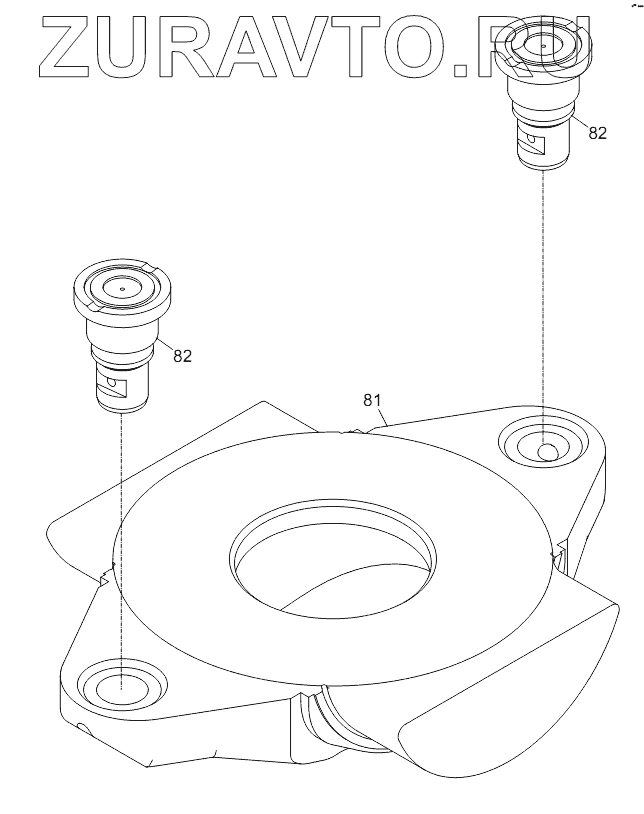 ZURAVTO.RU

82

82

81