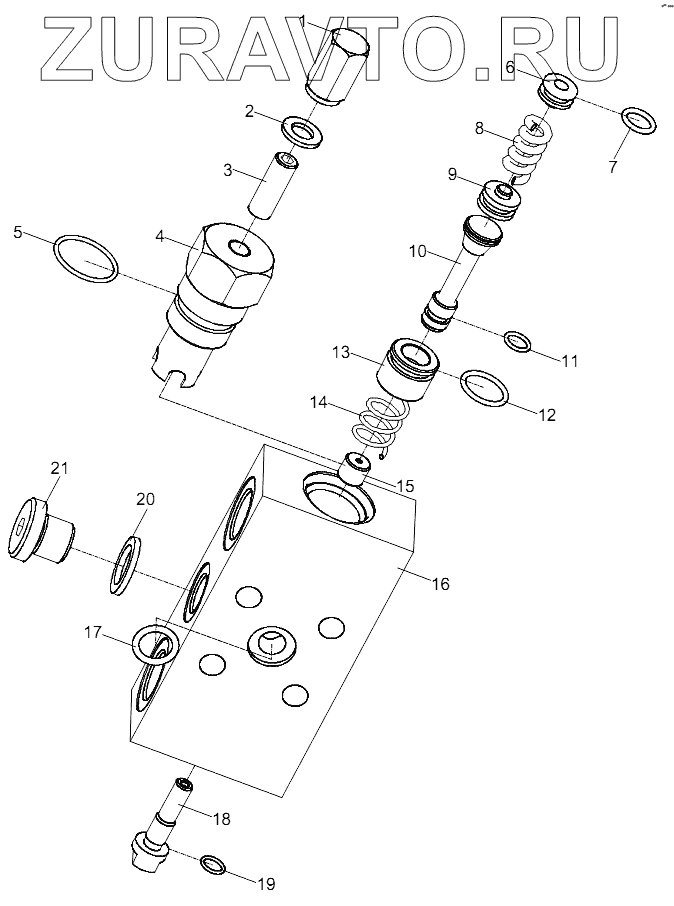 ZURAVTO.RU

1
2
3
4
5
6
7
8
9
10
11
12
13
14
15
16
17
18
19
20
21