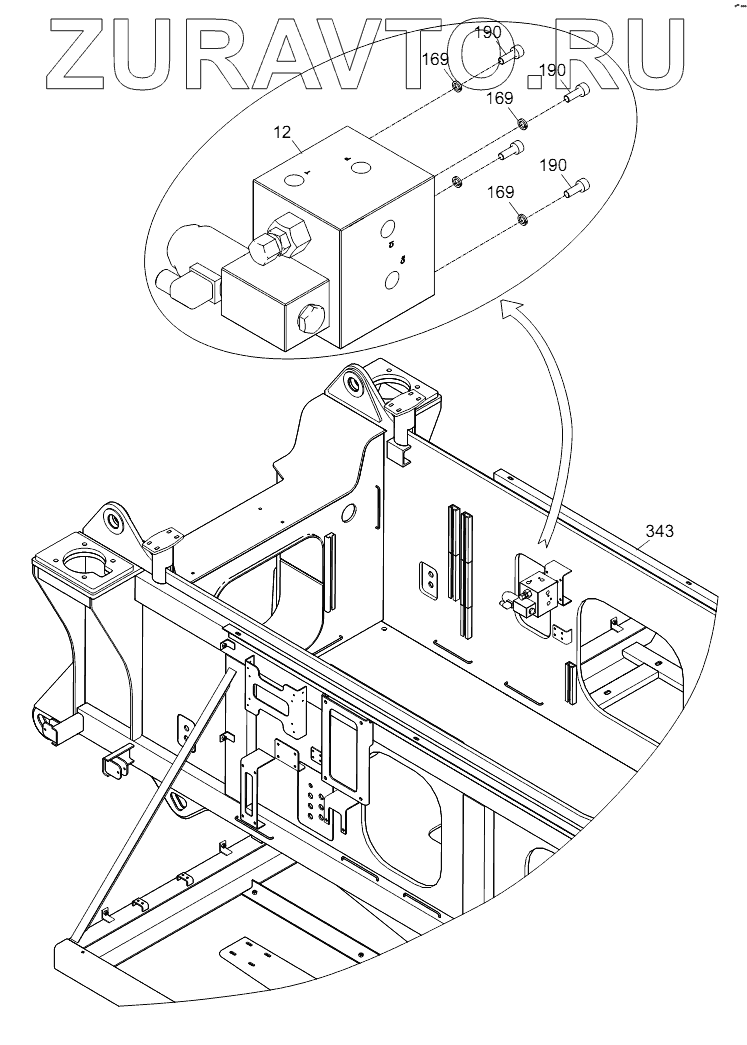 ZURAVTO.RU

190
169
190
169
12
190
169
343